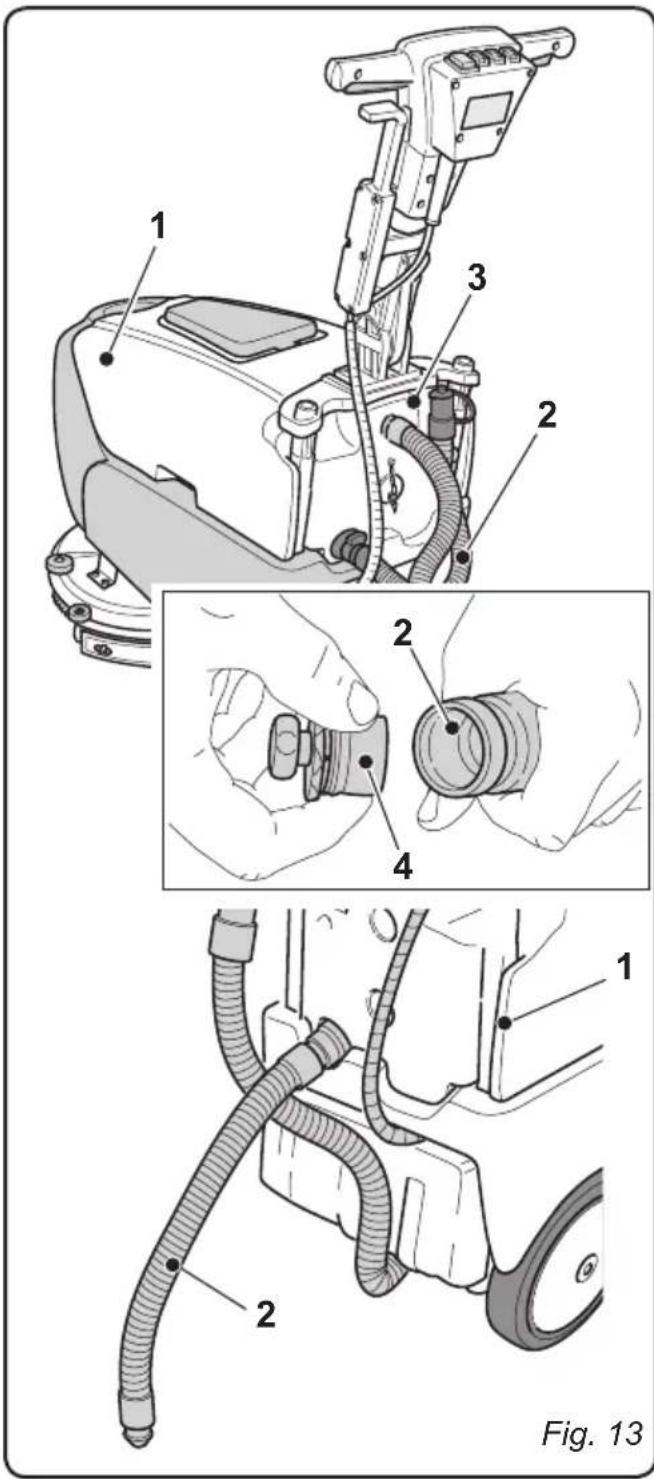 1
3
2
2
4
1
2
Fig. 13