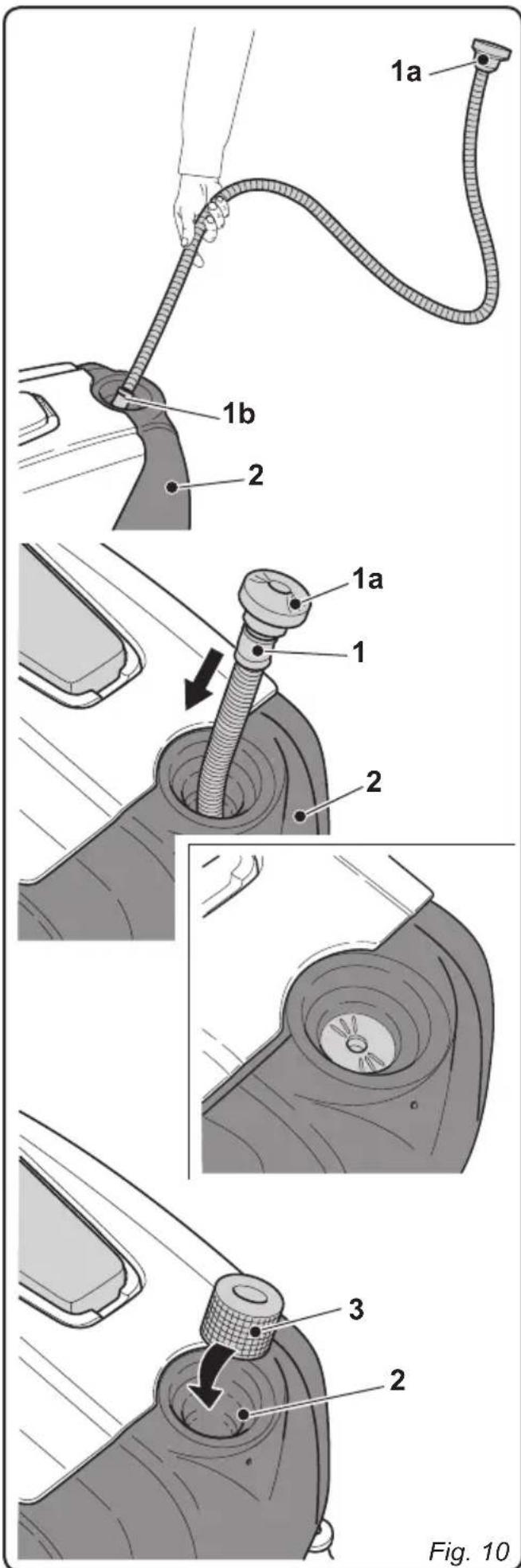 1a
1b
2
1a
1
2
3
2
Fig. 10