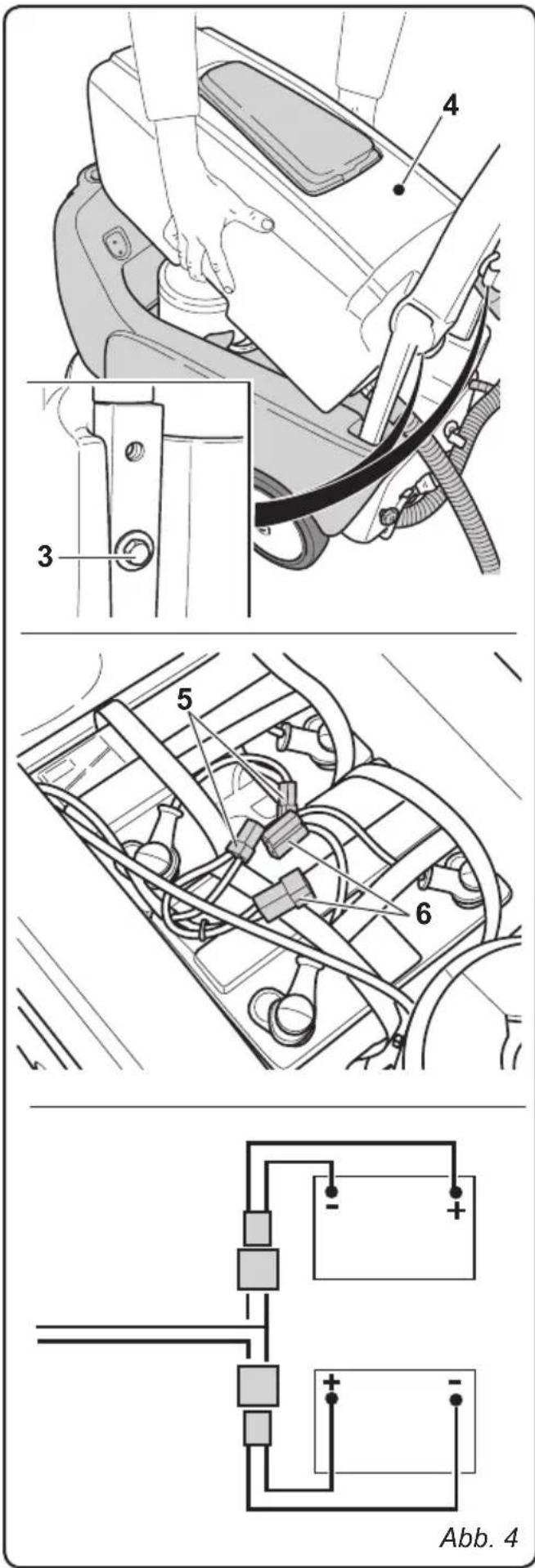 4

3

5

6

-
+

+
-

Abb. 4