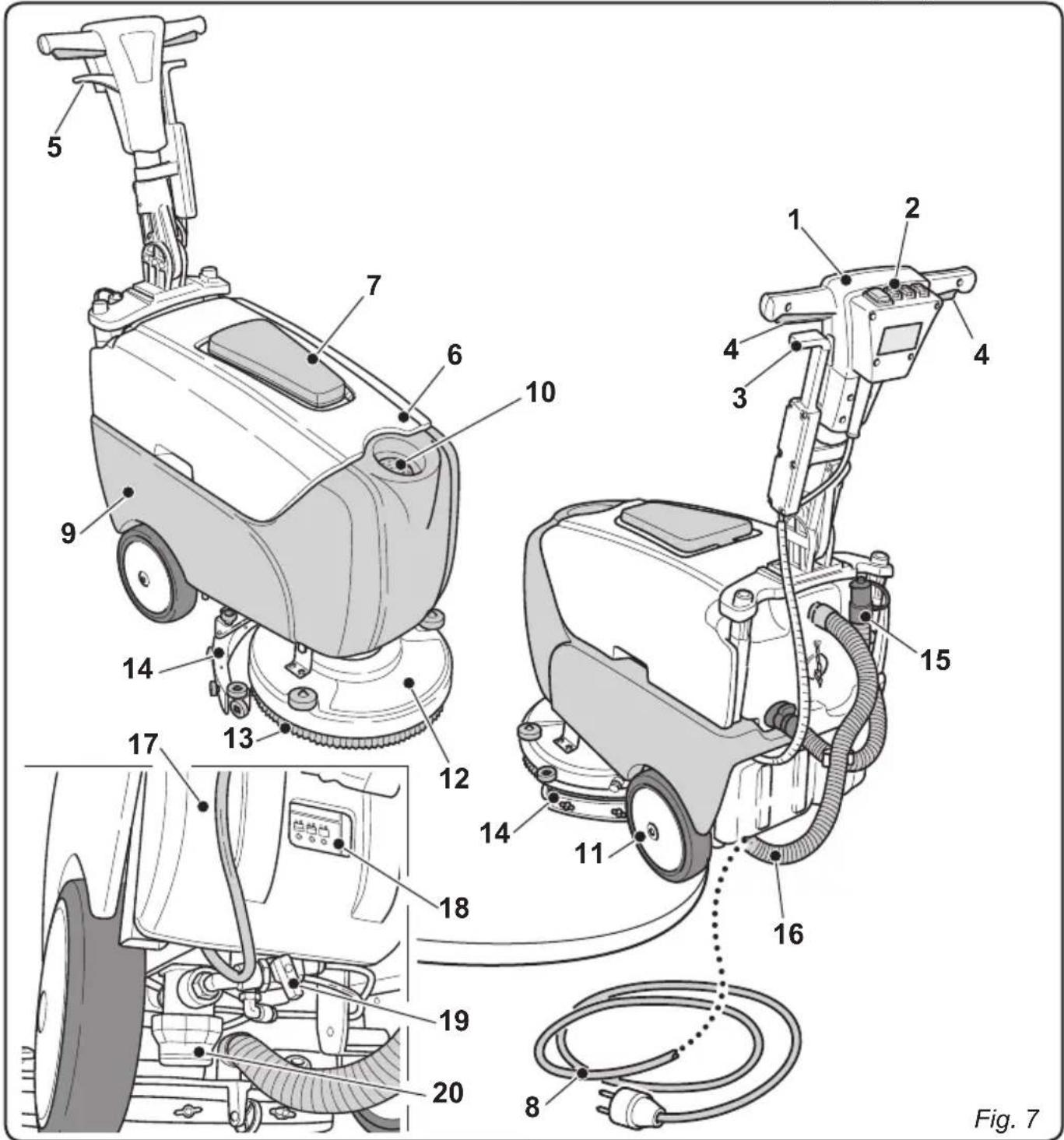 5
7
6
10
9
14
13
12
17
18
19
20
1
2
4
4
3
15
14
11
16
8
Fig. 7