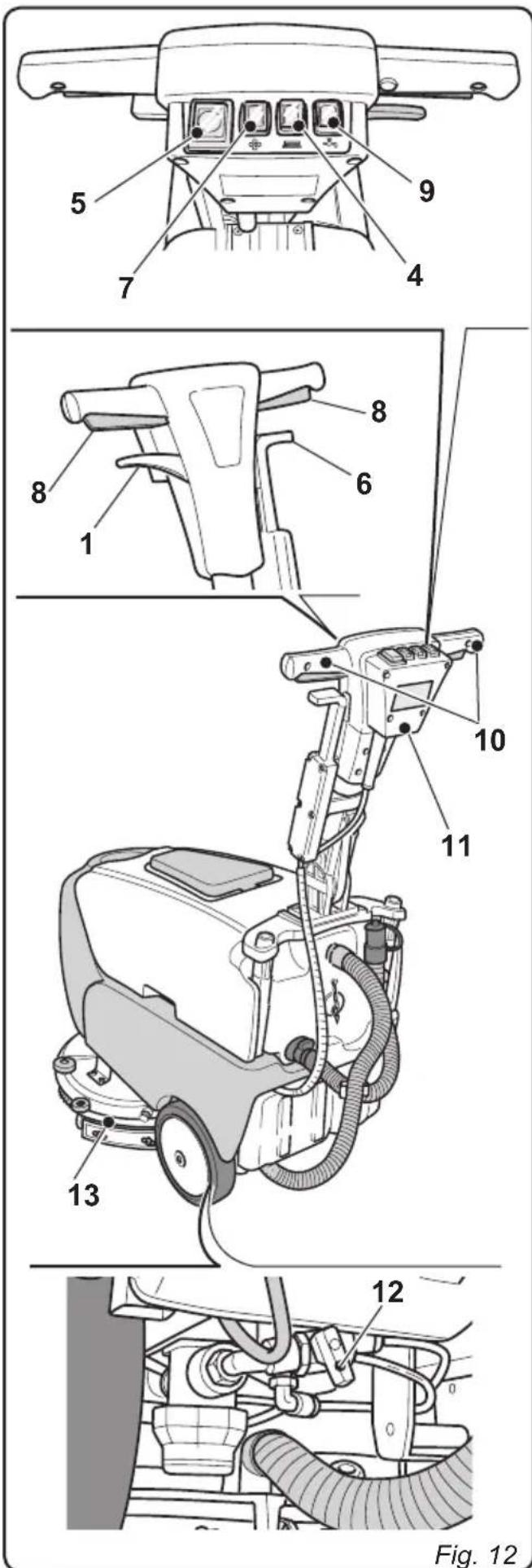 5
7
4
9
8
8
6
1
10
11
13
12
Fig. 12