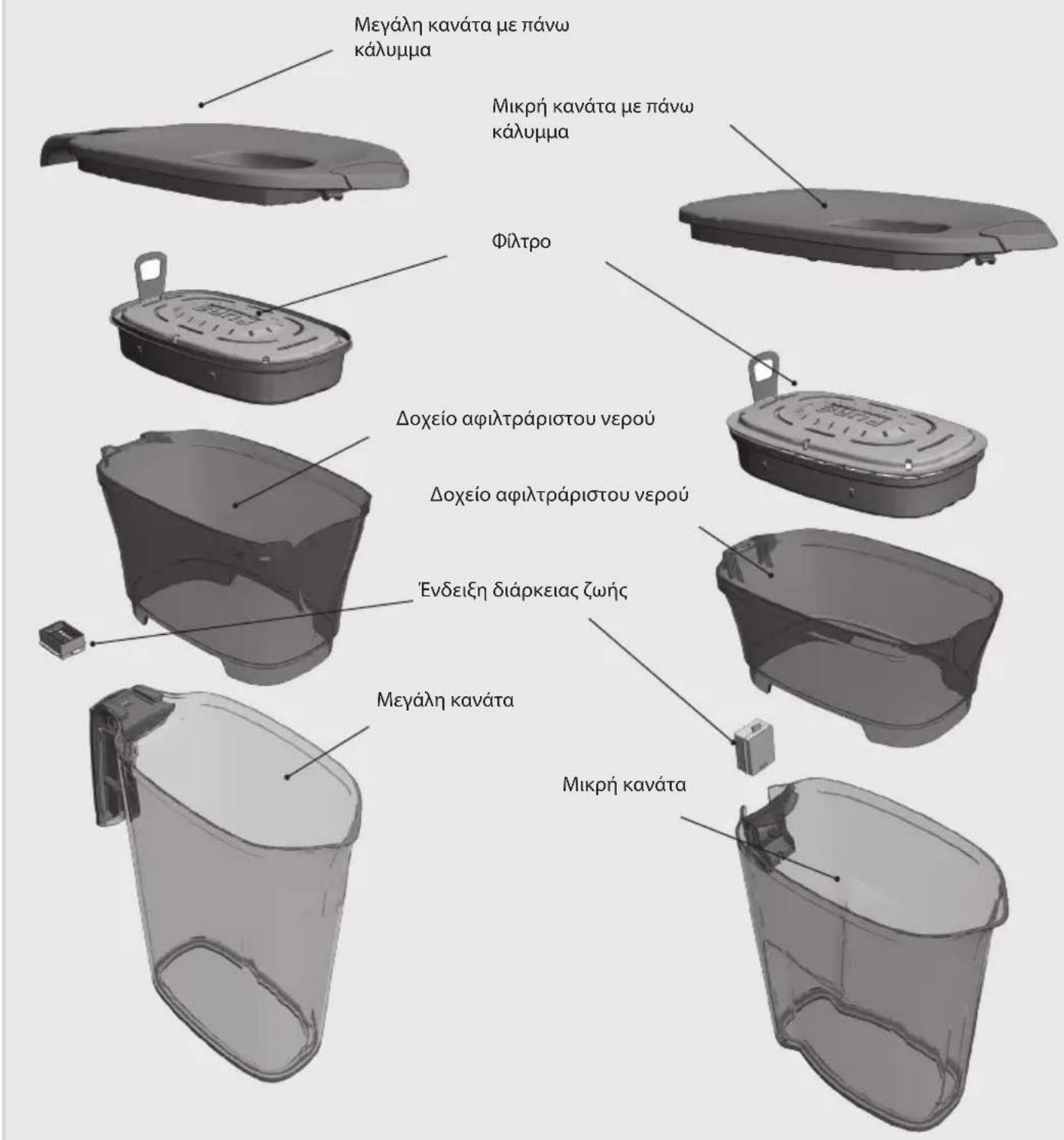 Μεγάλη κανάτα με πάνω κάλυμμα

Μικρή κανάτα με πάνω κάλυμμα

Φίλτρο

Δοχείο αφιλτράριστου νερού

Δοχείο αφιλτράριστου νερού

Ένδειξη διάρκειας ζωής

Μεγάλη κανάτα

Μικρή κανάτα