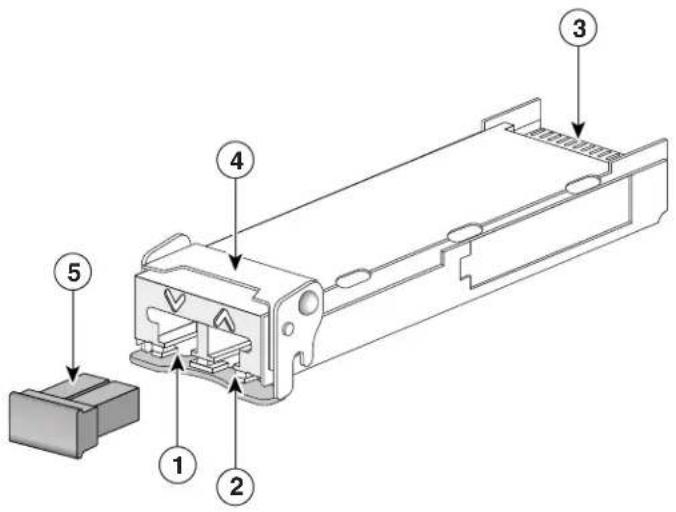 3
4
5
1
2