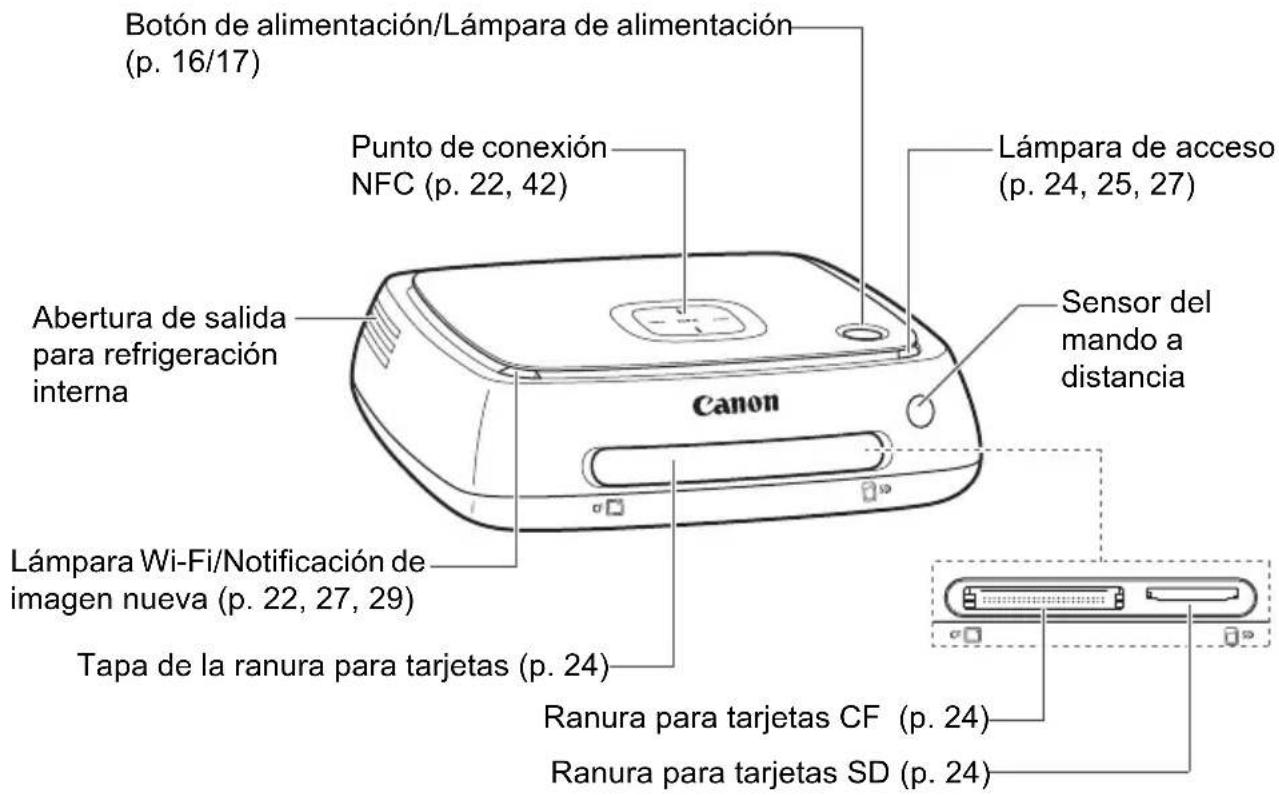 Botón de alimentación/Lámpara de alimentación (p. 16/17)

Punto de conexión NFC (p. 22, 42)

Lámpara de acceso (p. 24, 25, 27)

Abertura de salida para refrigeración interna

Sensor del mando a distancia

Canon

Lámpara Wi-Fi/Notificación de imagen nueva (p. 22, 27, 29)

Tapa de la ranura para tarjetas (p. 24)

Ranura para tarjetas CF (p. 24)

Ranura para tarjetas SD (p. 24)