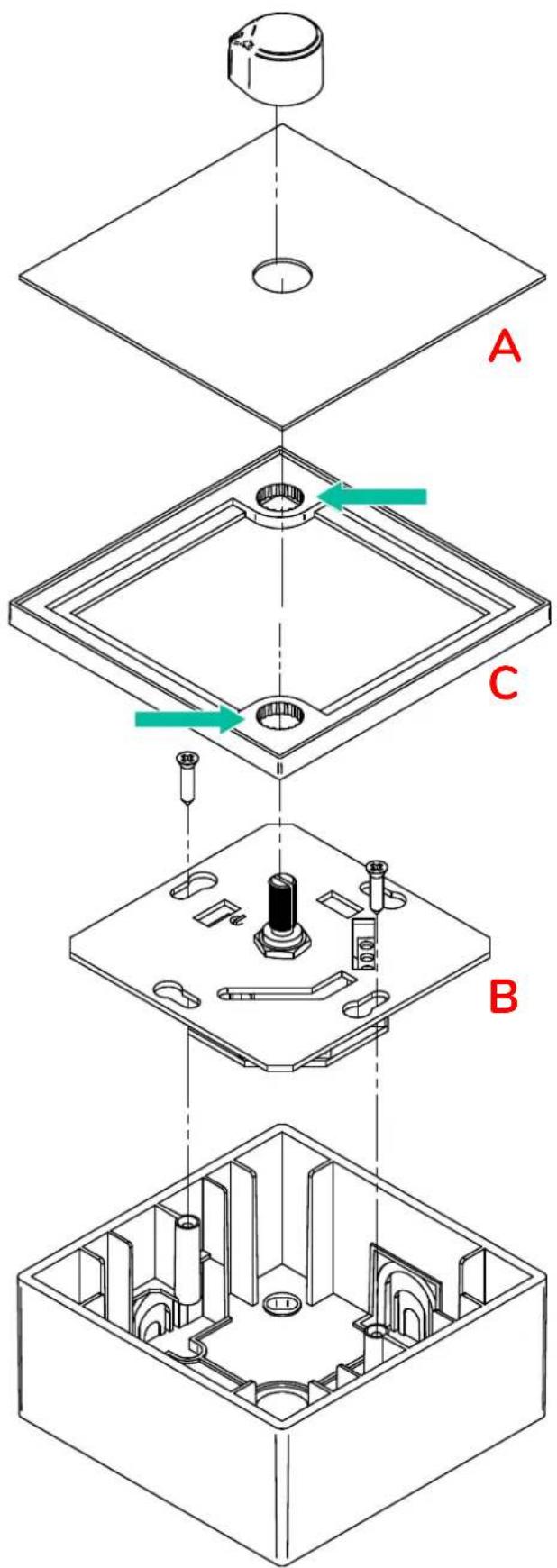 A

C

B