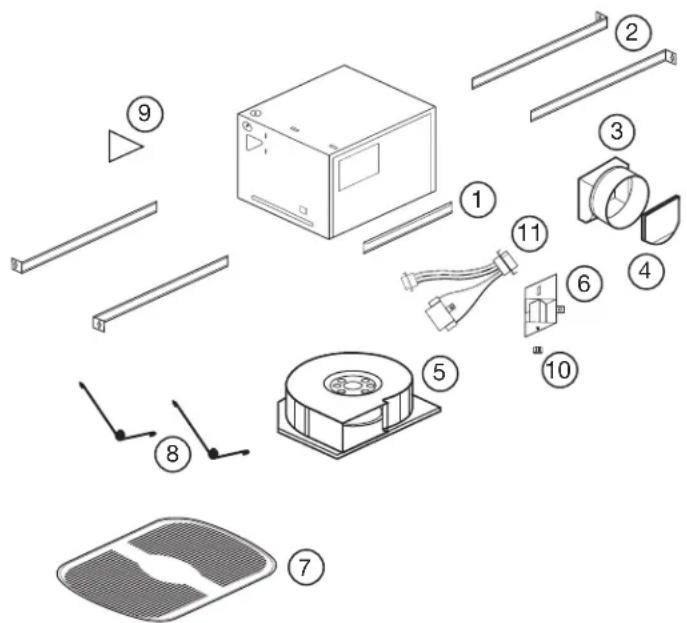 2
9
3
1
11
4
6
10
5
8
7