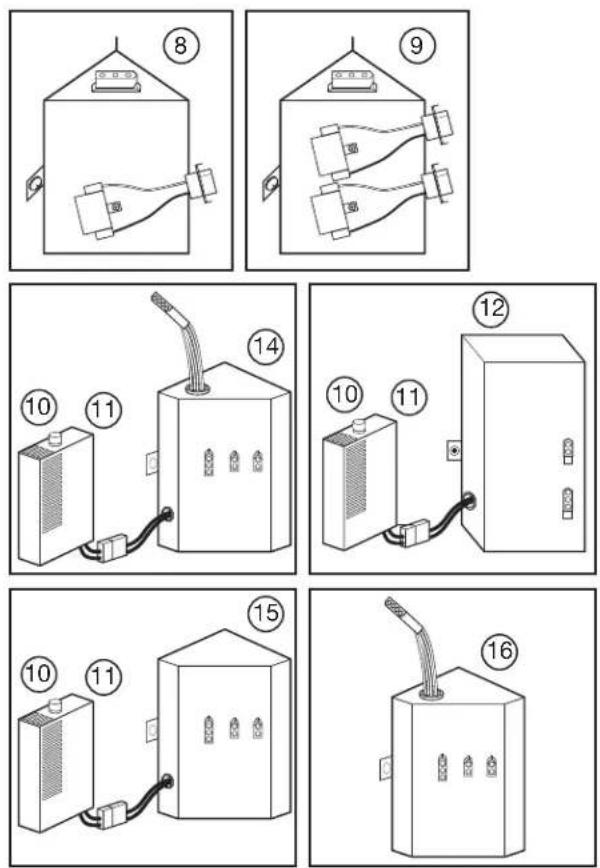 8

9

14

10

11

12

10

11

15

10

11

16