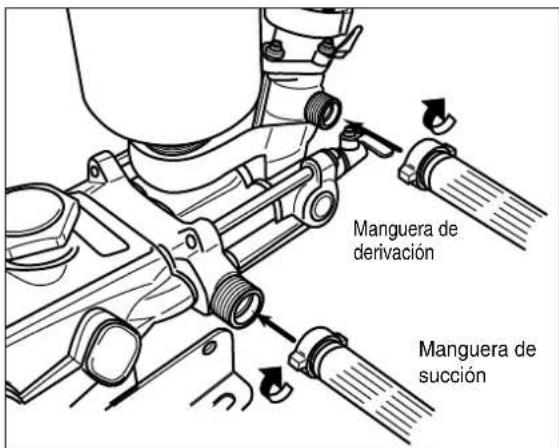 Manguera de derivación

Manguera de succión