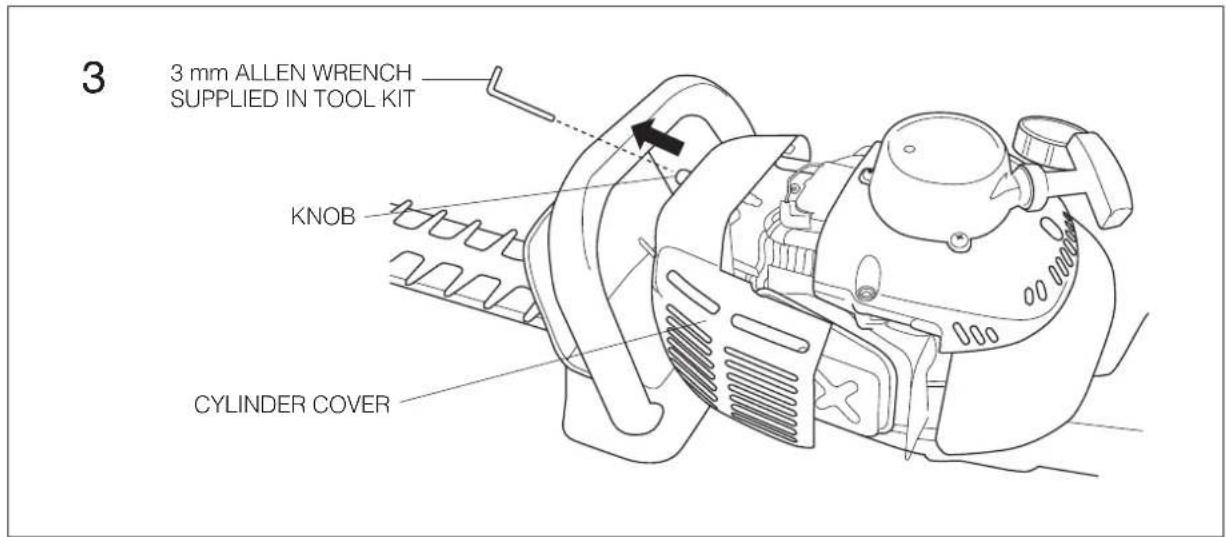 3

3 mm ALLEN WRENCH SUPPLIED IN TOOL KIT

KNOB

CYLINDER COVER