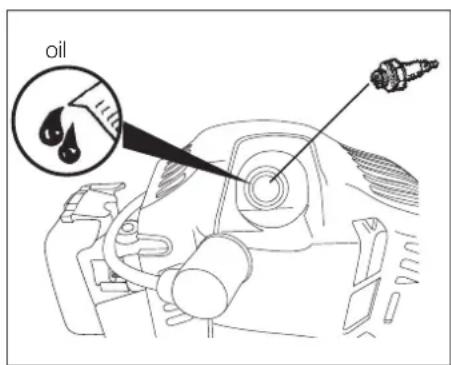 oil