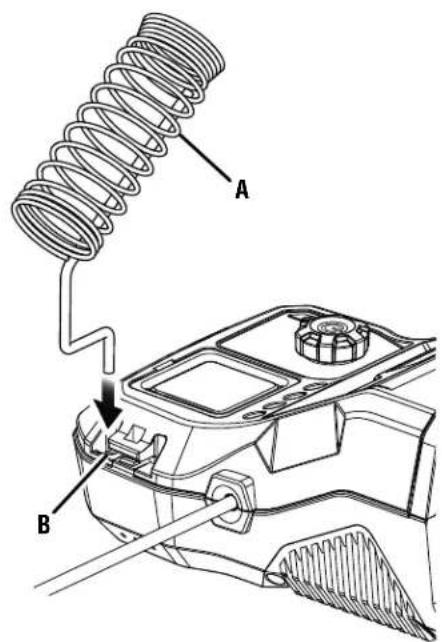 A
B