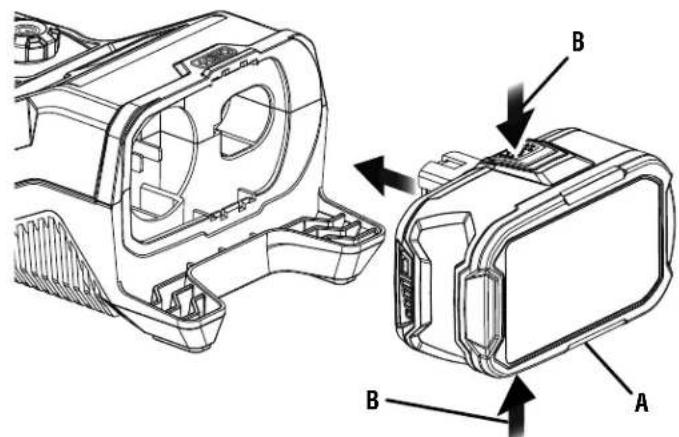 B
B
A