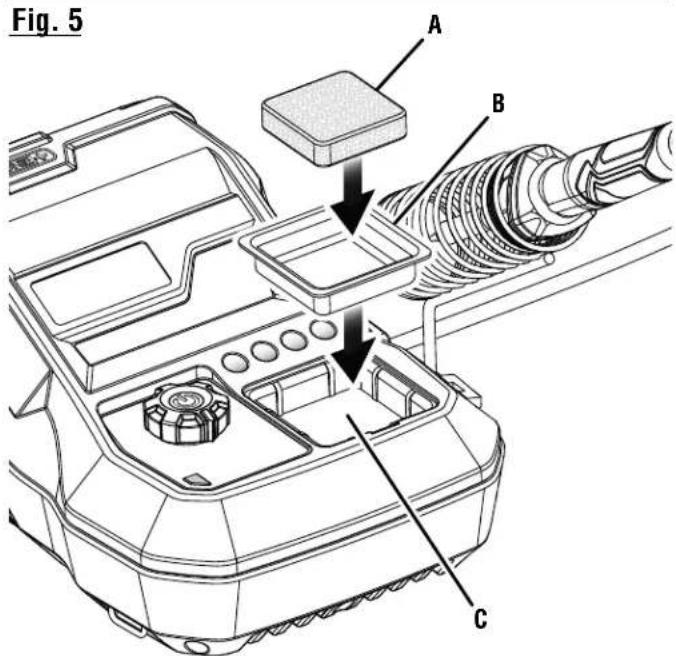 Fig. 5

A

B

C