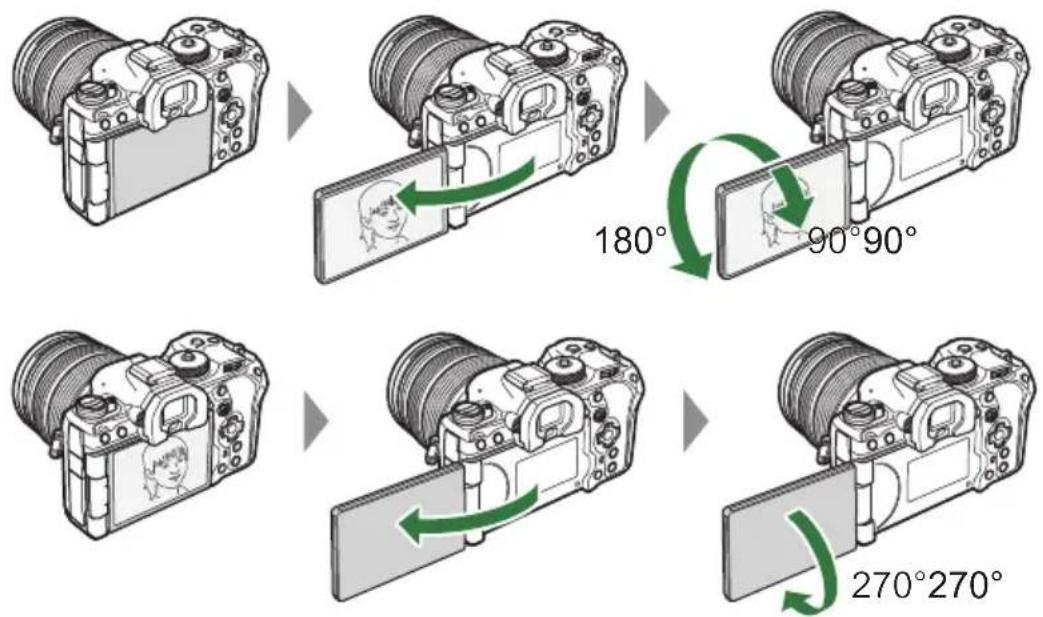 180°
90°90°
270°270°