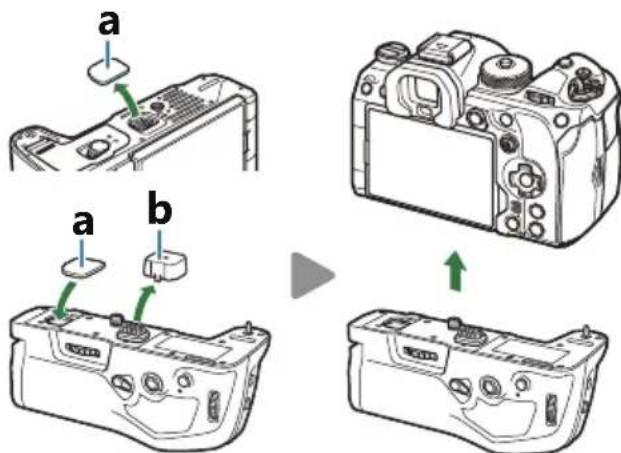 a

a

b