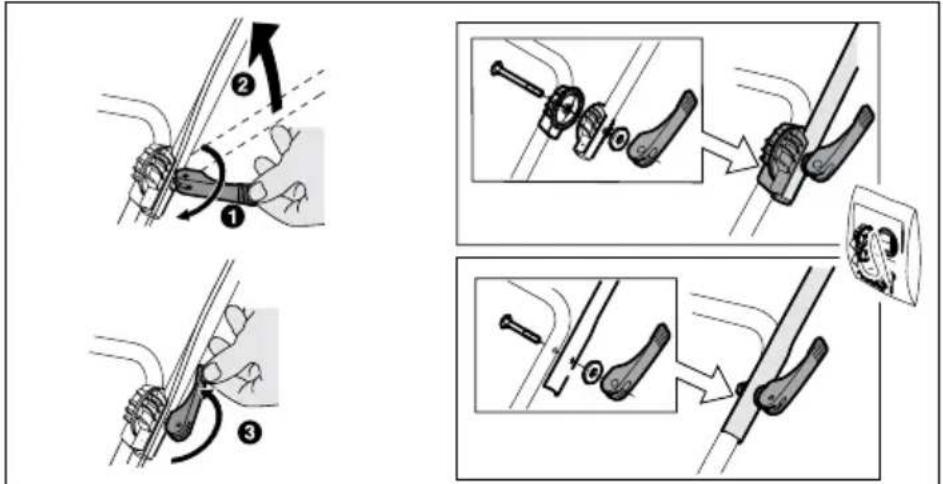 2
1
3