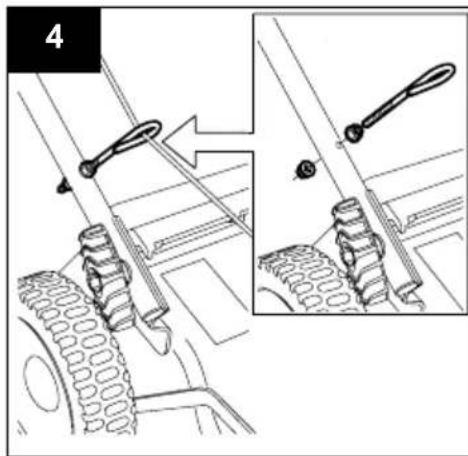 4