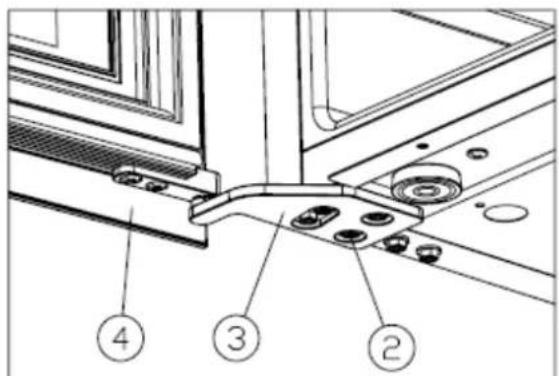 4
3
2