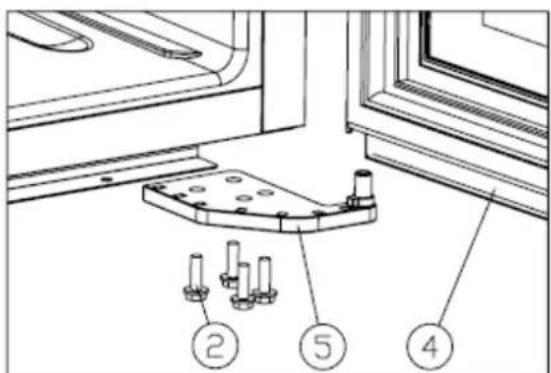 2
5
4