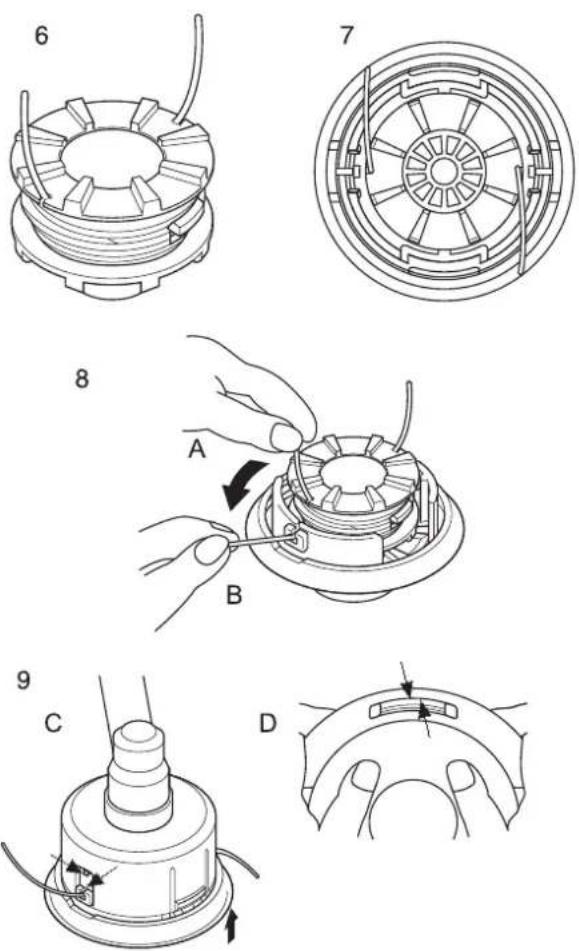 6

7

8

A

B

9

C

D