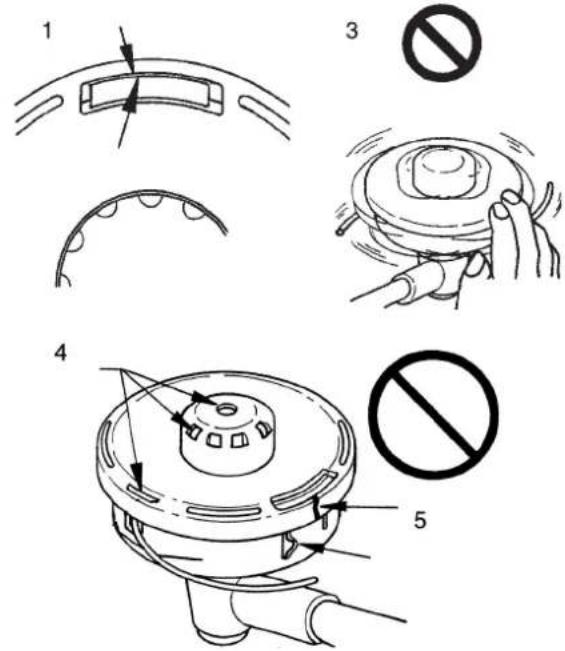 1

3

4

5