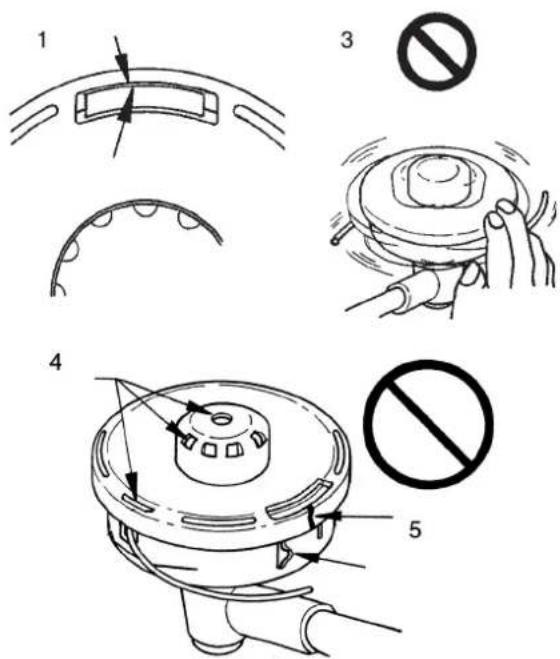 1

3

4

5