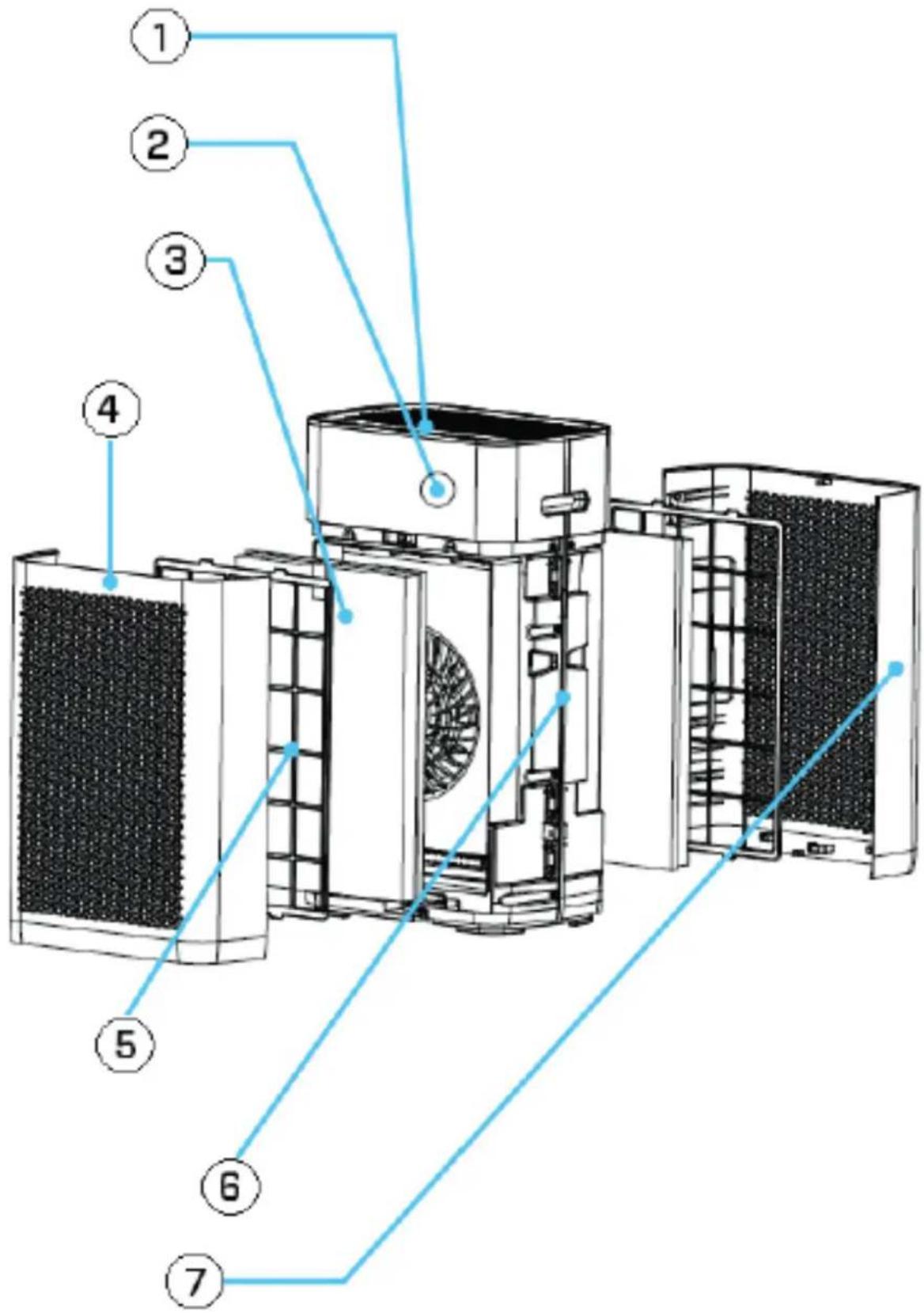 1
2
3
4
5
6
7