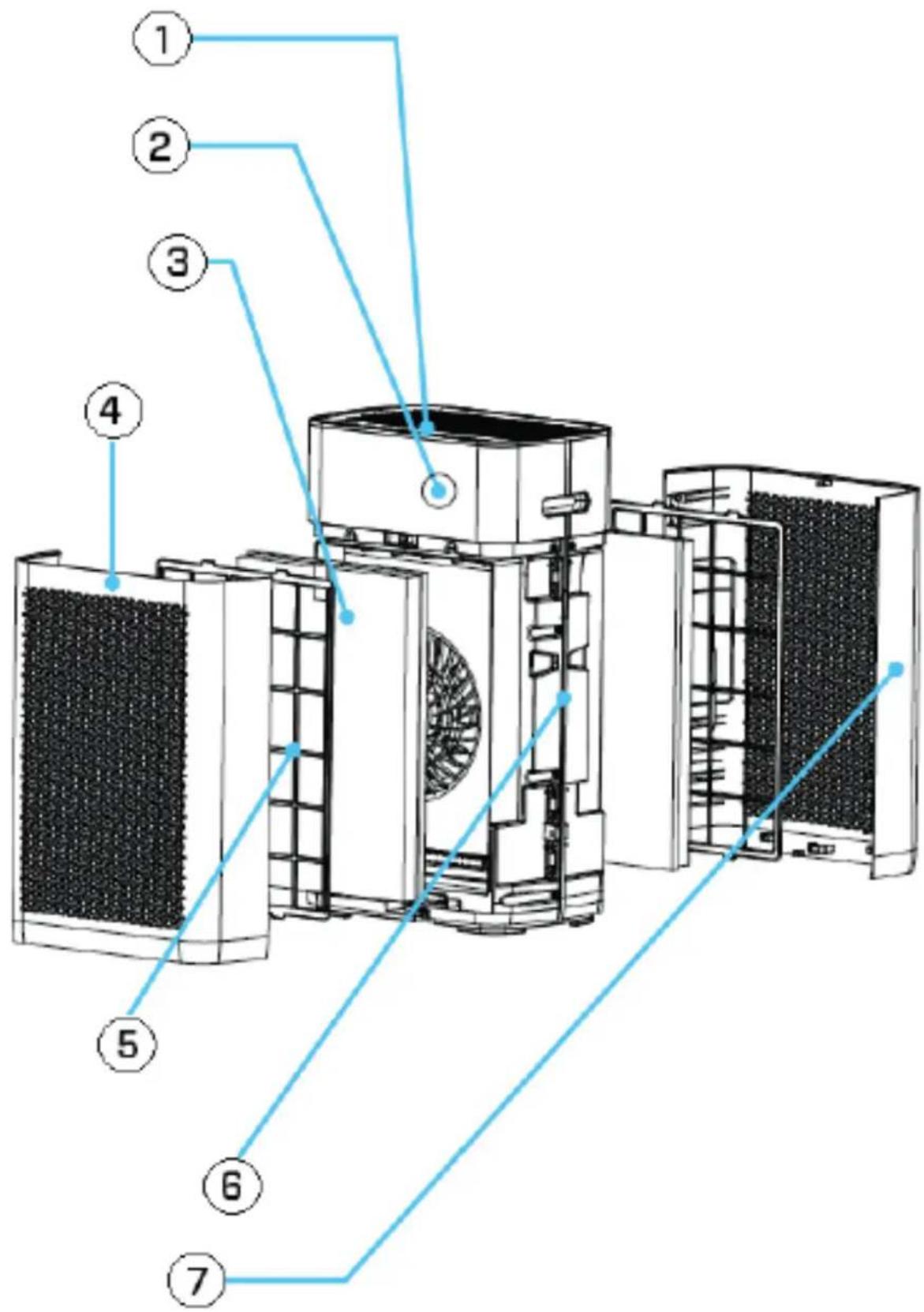 1
2
3
4
5
6
7