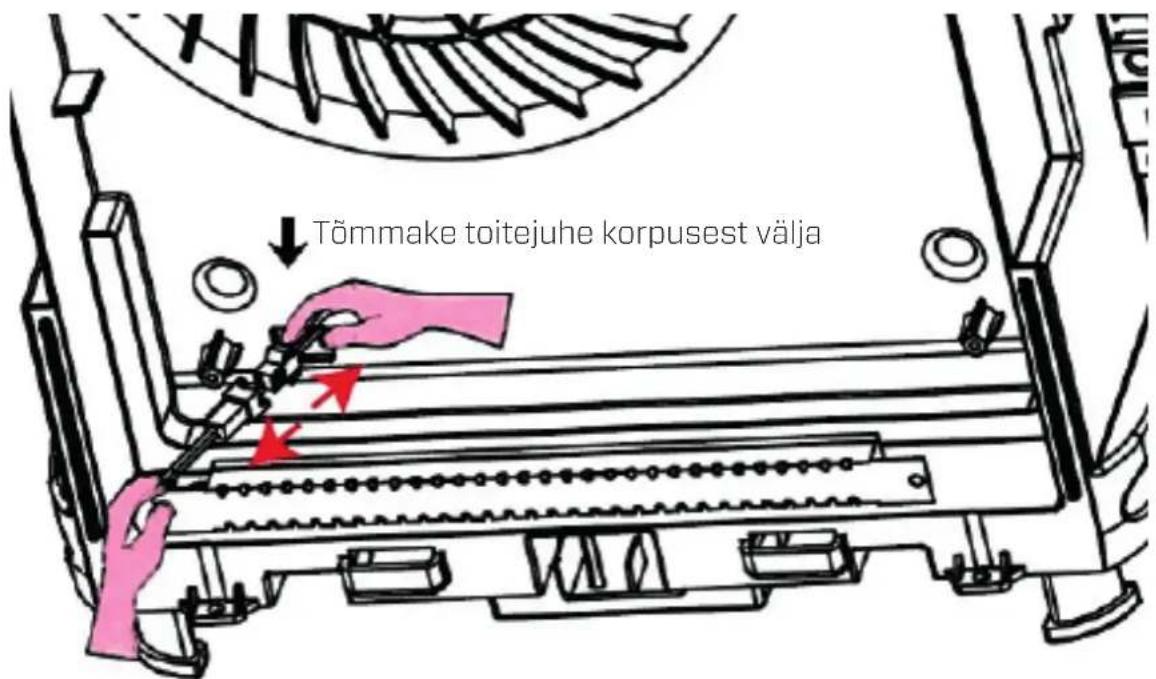 Tõmmake toitejuhe korpusest välja