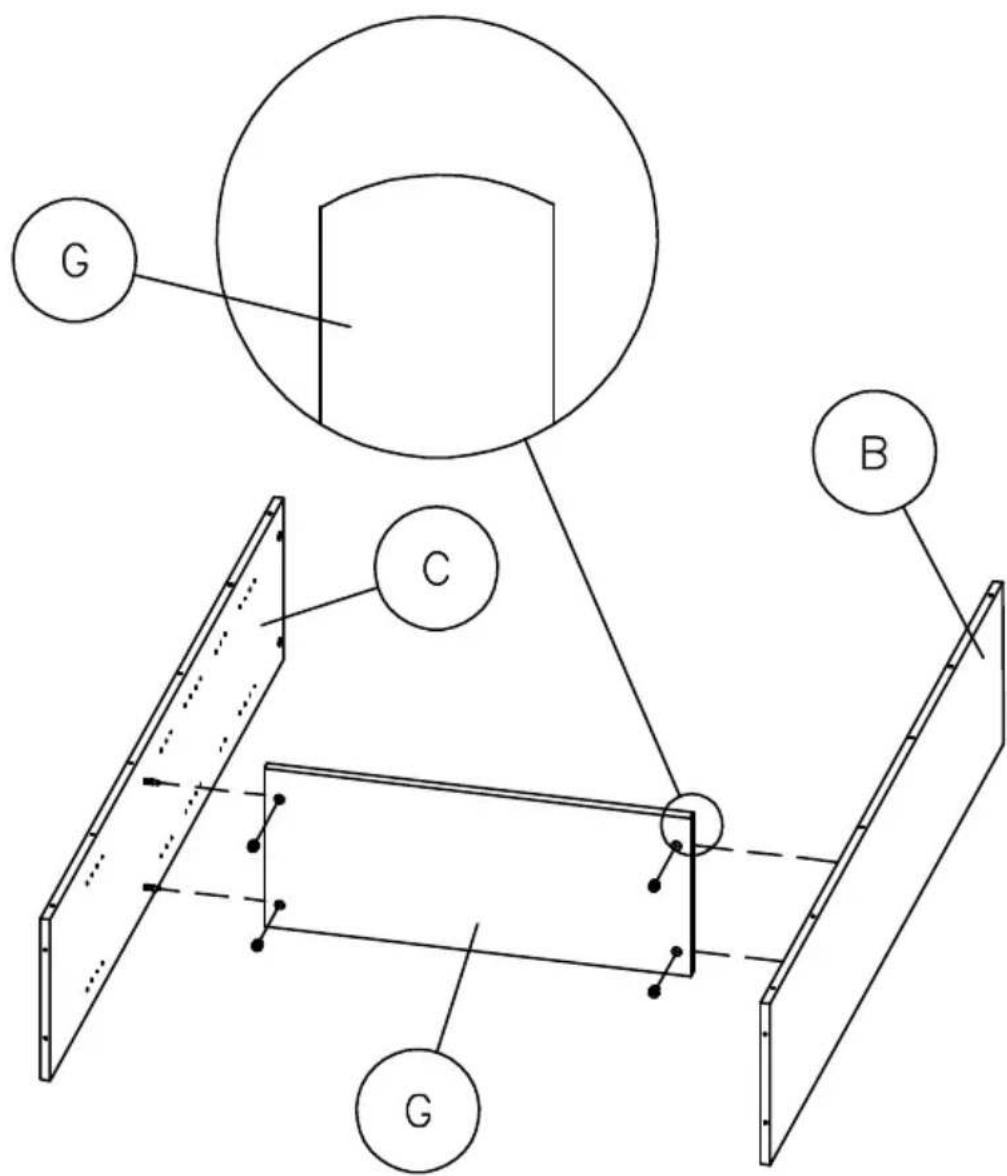 G

B

C

G