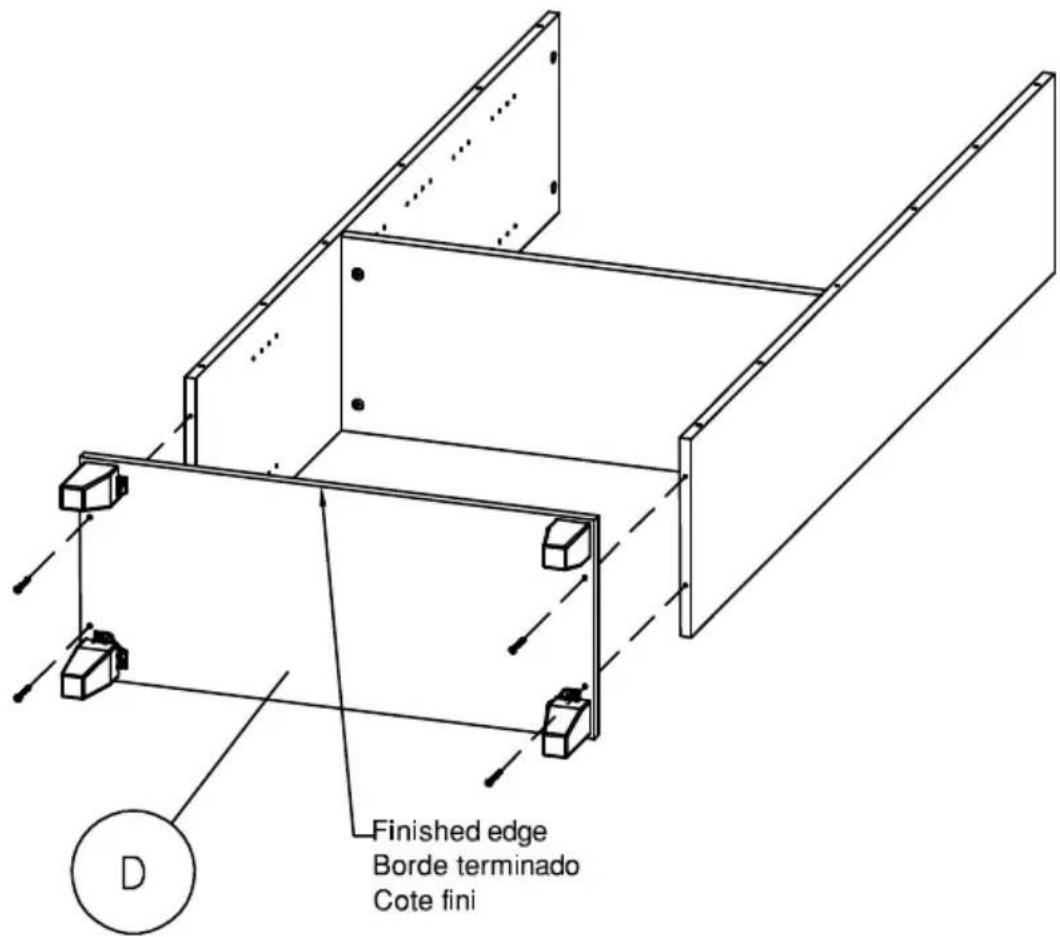 D

Finished edge
Borde terminado
Cote fini