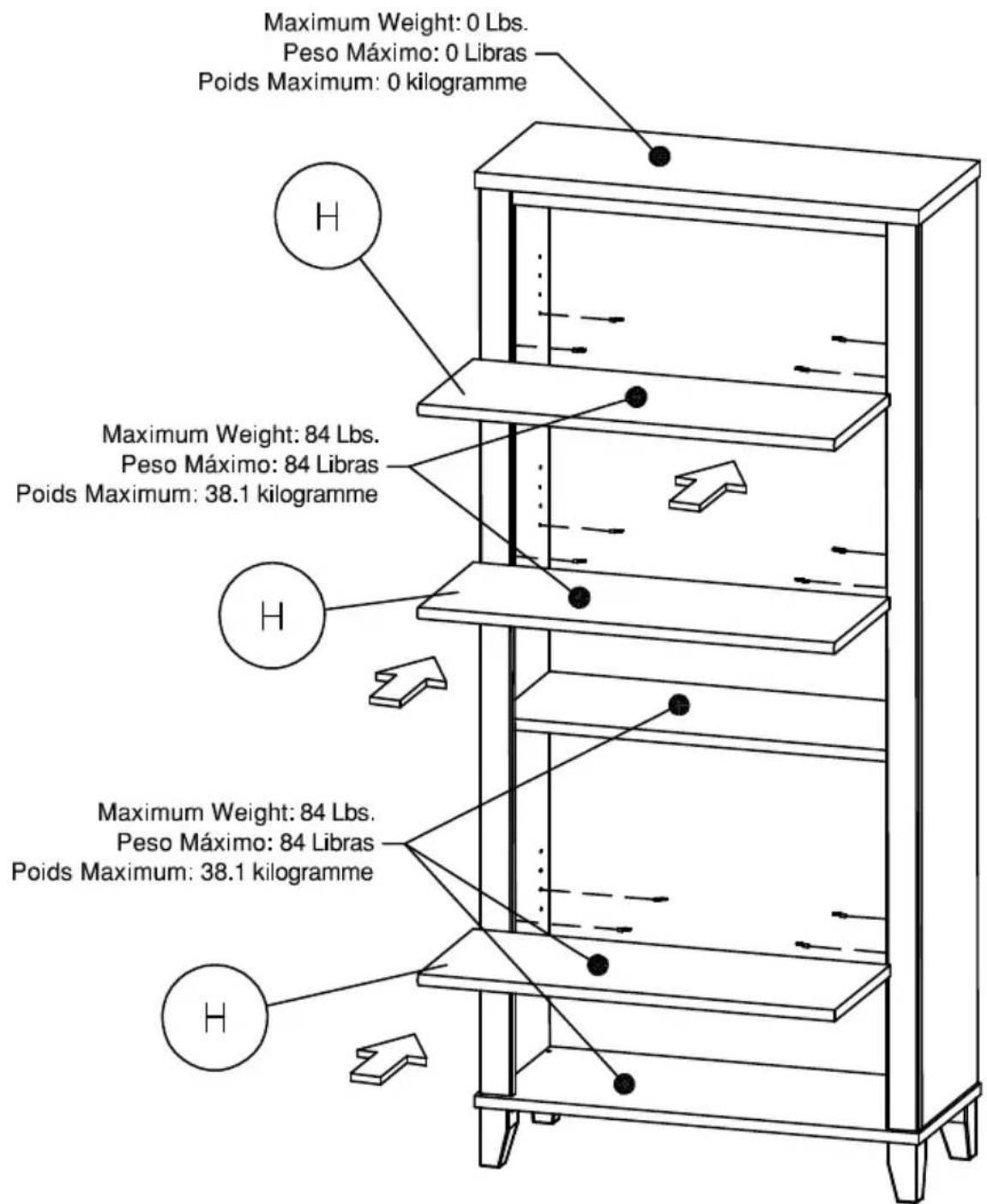 Maximum Weight: 0 Lbs.
Peso Máximo: 0 Libras
Poids Maximum: 0 kilogramme

H

Maximum Weight: 84 Lbs.
Peso Máximo: 84 Libras
Poids Maximum: 38.1 kilogramme

H

Maximum Weight: 84 Lbs.
Peso Máximo: 84 Libras
Poids Maximum: 38.1 kilogramme

H