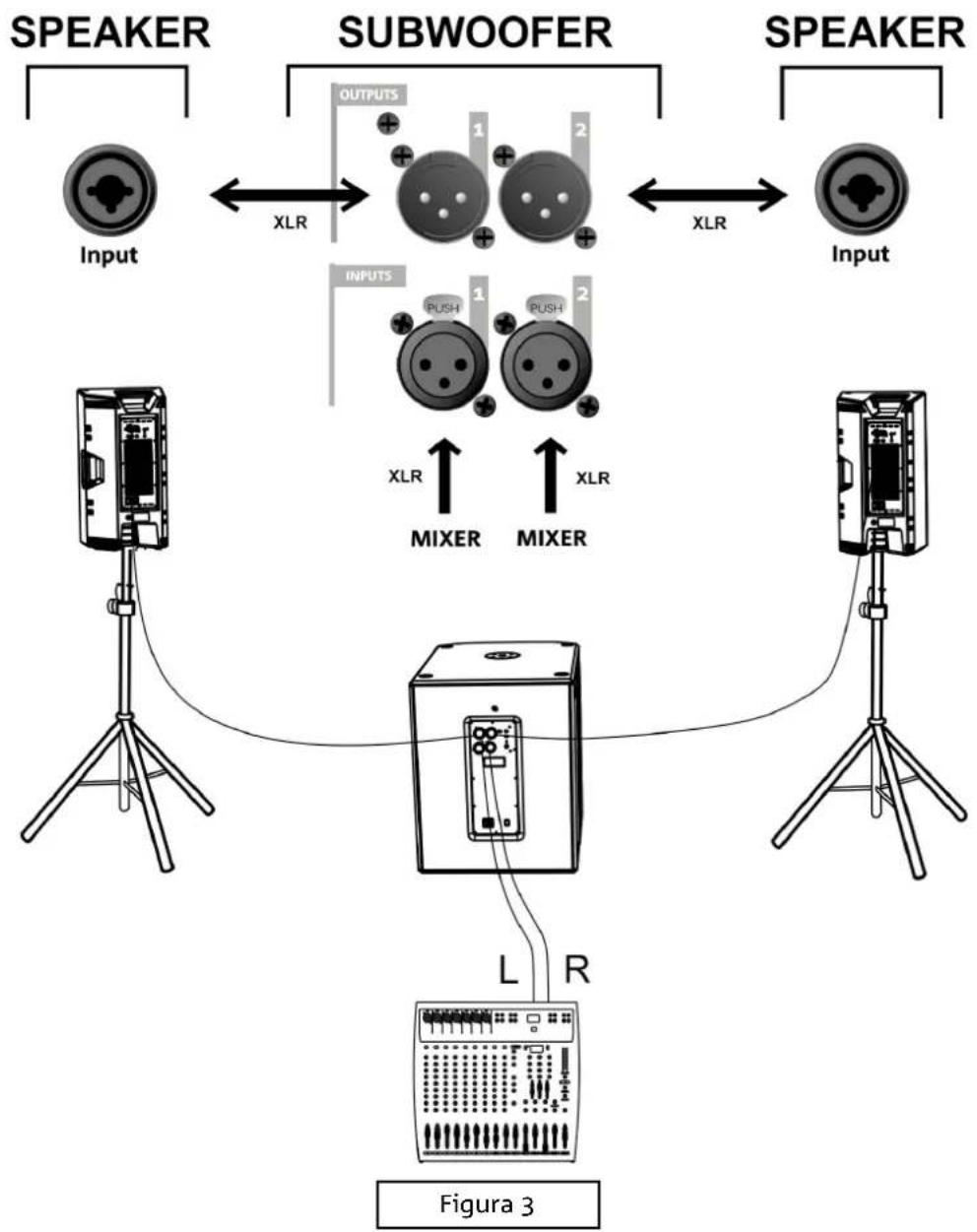 SPEAKER

SUBWOOFER

SPEAKER

OUTPUTS

1

2

Input

XLR

XLR

Input

INPUTS

PUSH

1

PUSH

2

XLR

XLR

MIXER

MIXER

L

R

Figura 3