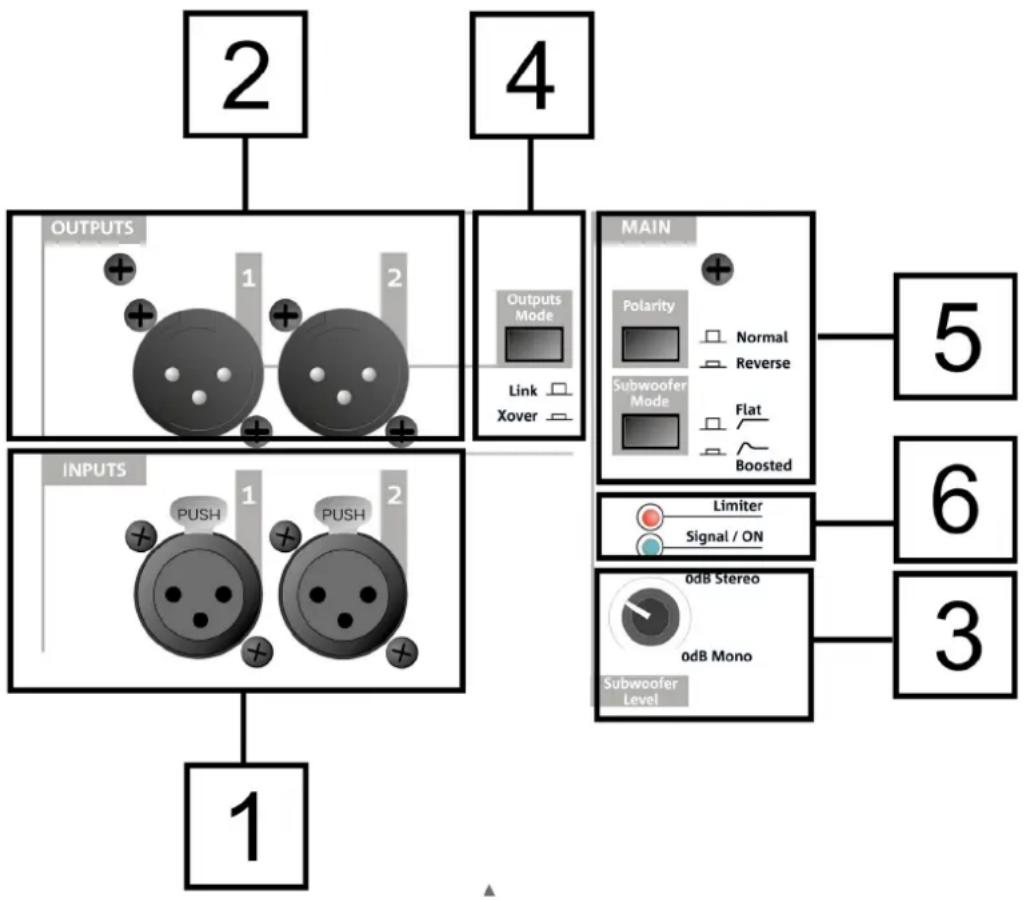 2

4

OUTPUTS

1

2

Outputs Mode

Link

Xover

MAIN

Polarity

Normal

Reverse

Subwoofer Mode

Flat

Boosted

5

INPUTS

PUSH

1

PUSH

2

Limiter

Signal / ON

6

0dB Stereo

0dB Mono

Subwoofer Level

3

1