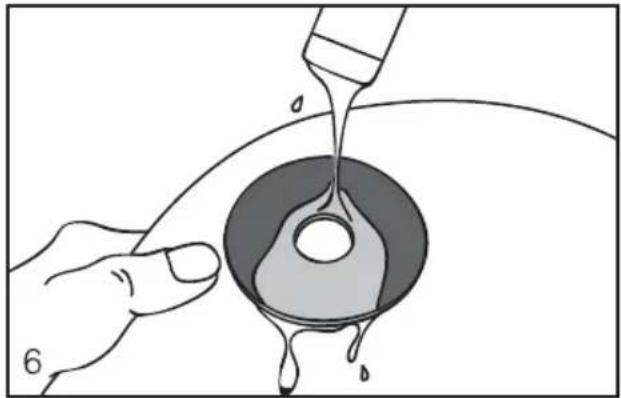 6