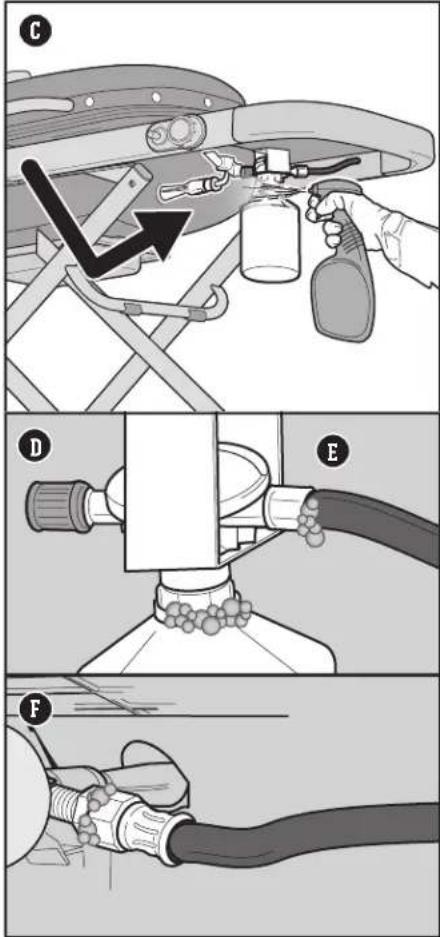 C

D

E

F