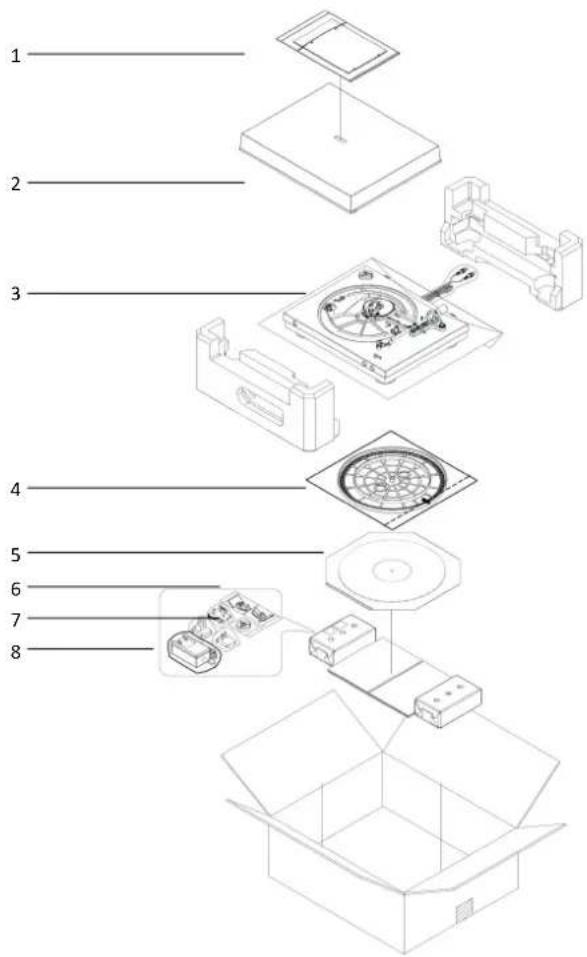 1
2
3
4
5
6
7
8