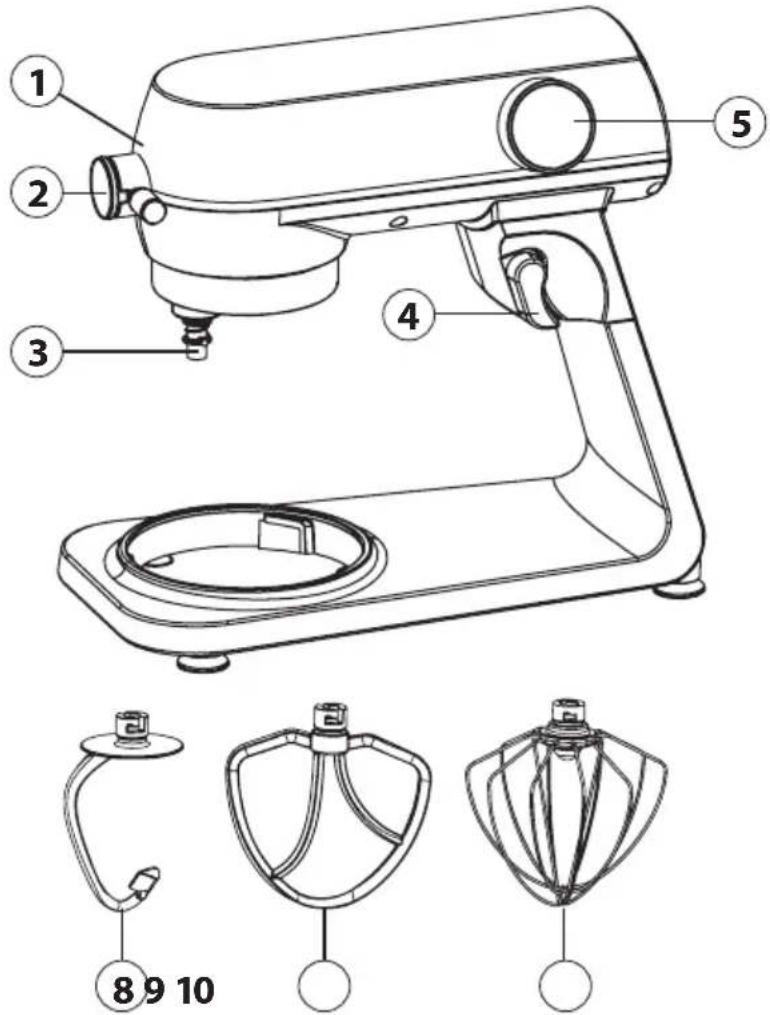 1
2
3
4
5
8 9 10