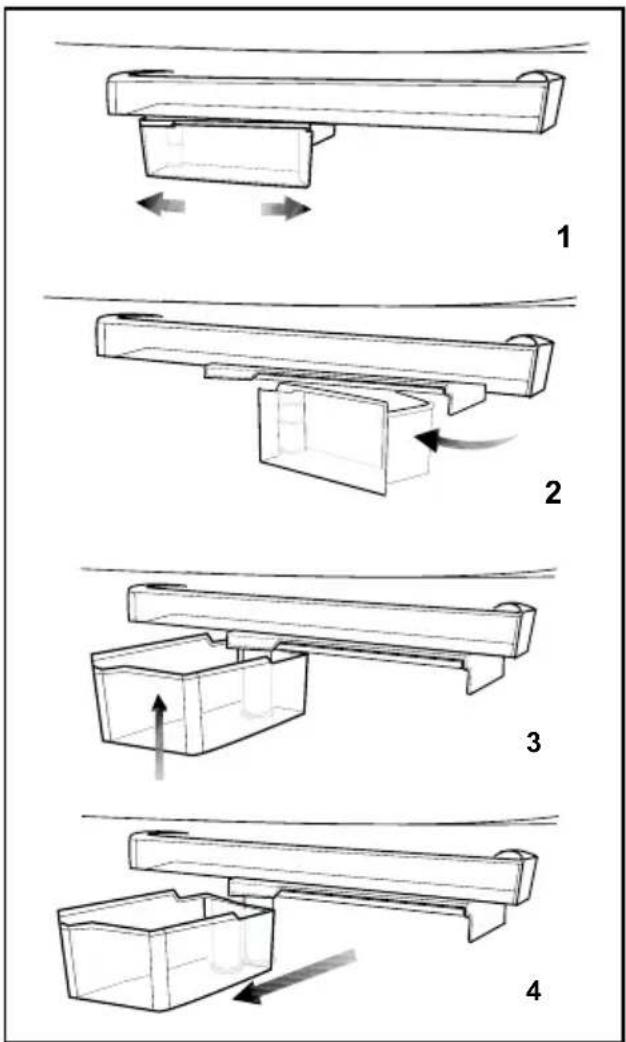 1

2

3

4