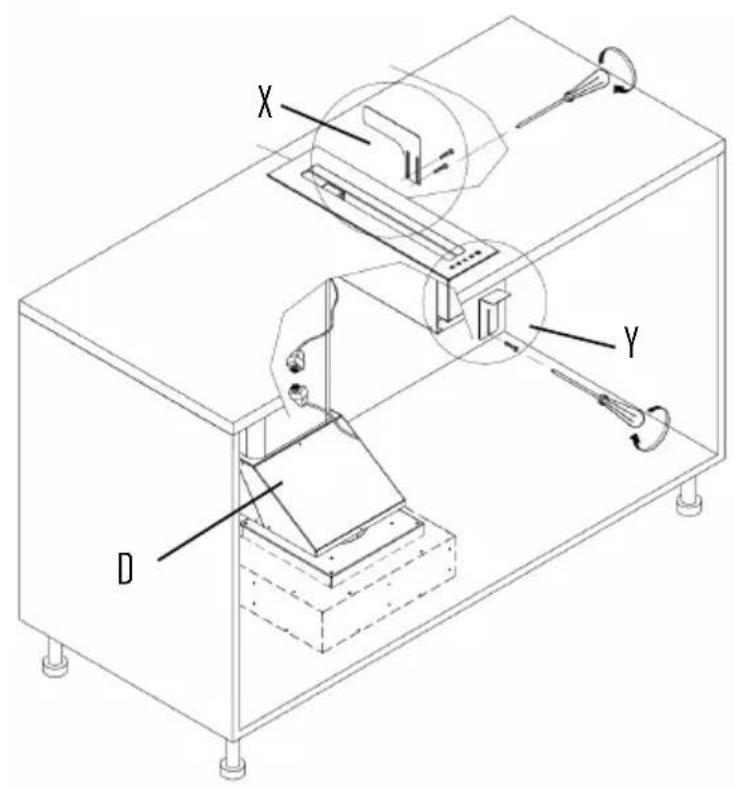 X
Y
D