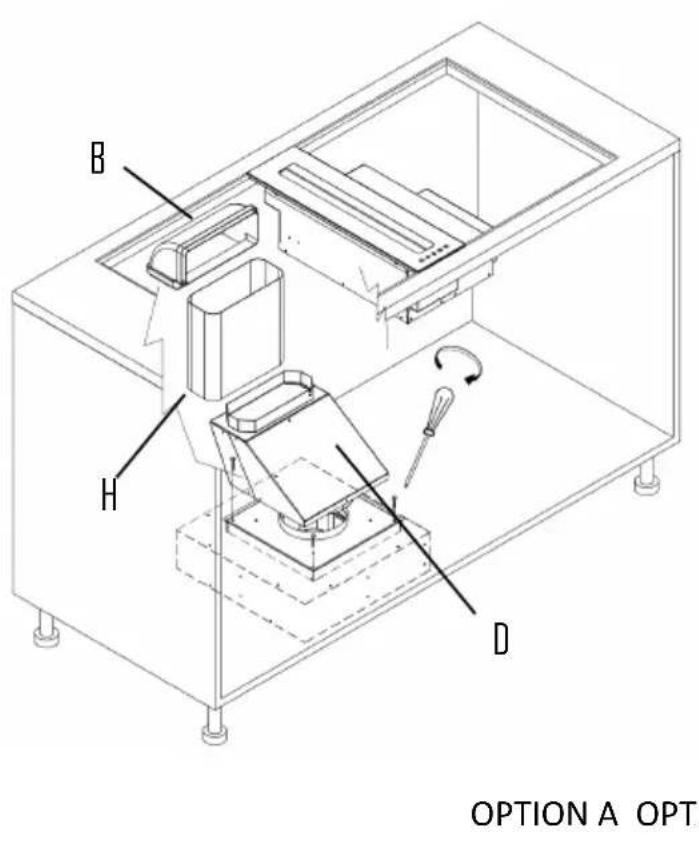 B

H

D

OPTION A OPT