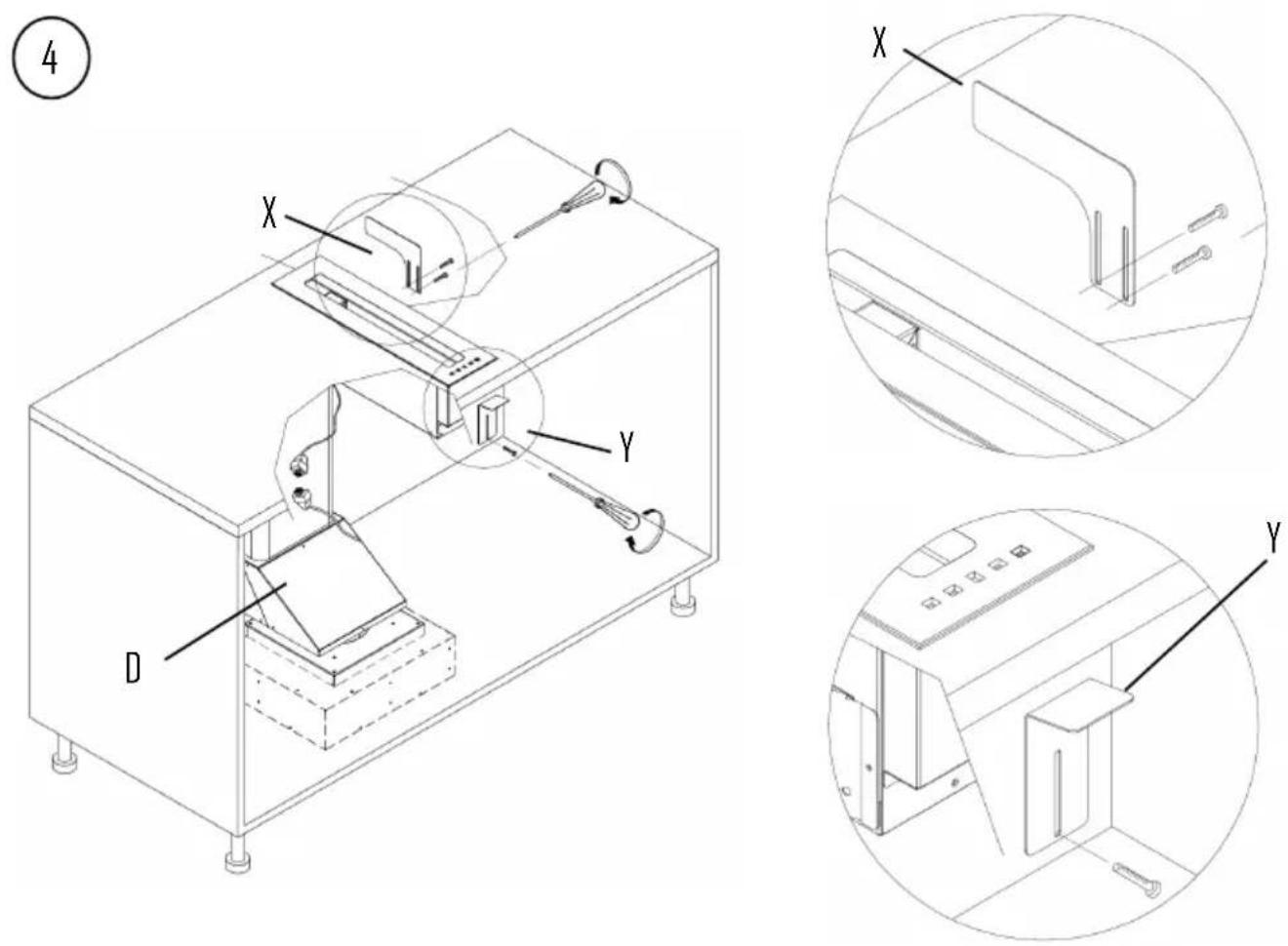 4

X

Y

D

X

Y