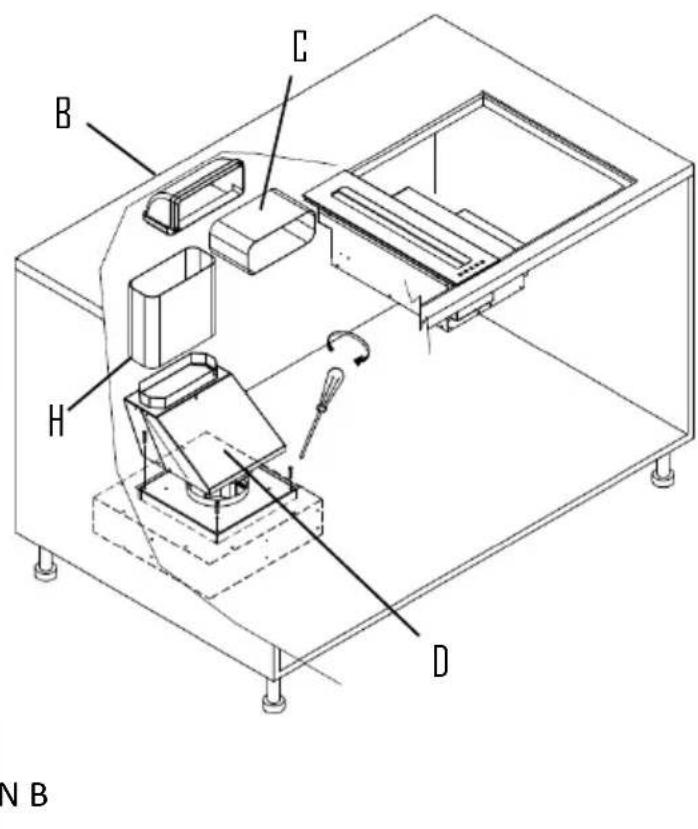 C
B
H
D
N B