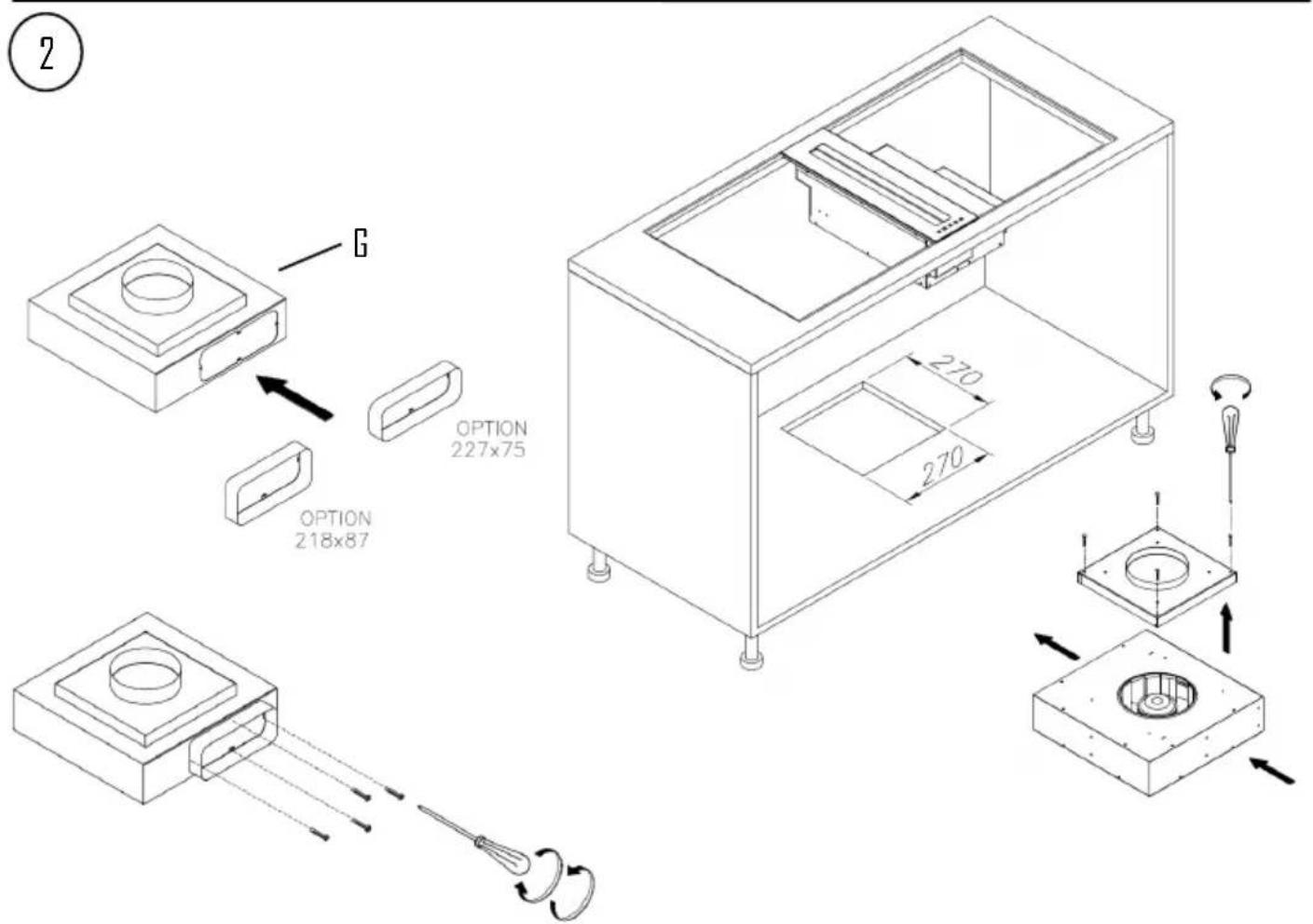 2

G

OPTION
227x75

OPTION
218x87

270

270