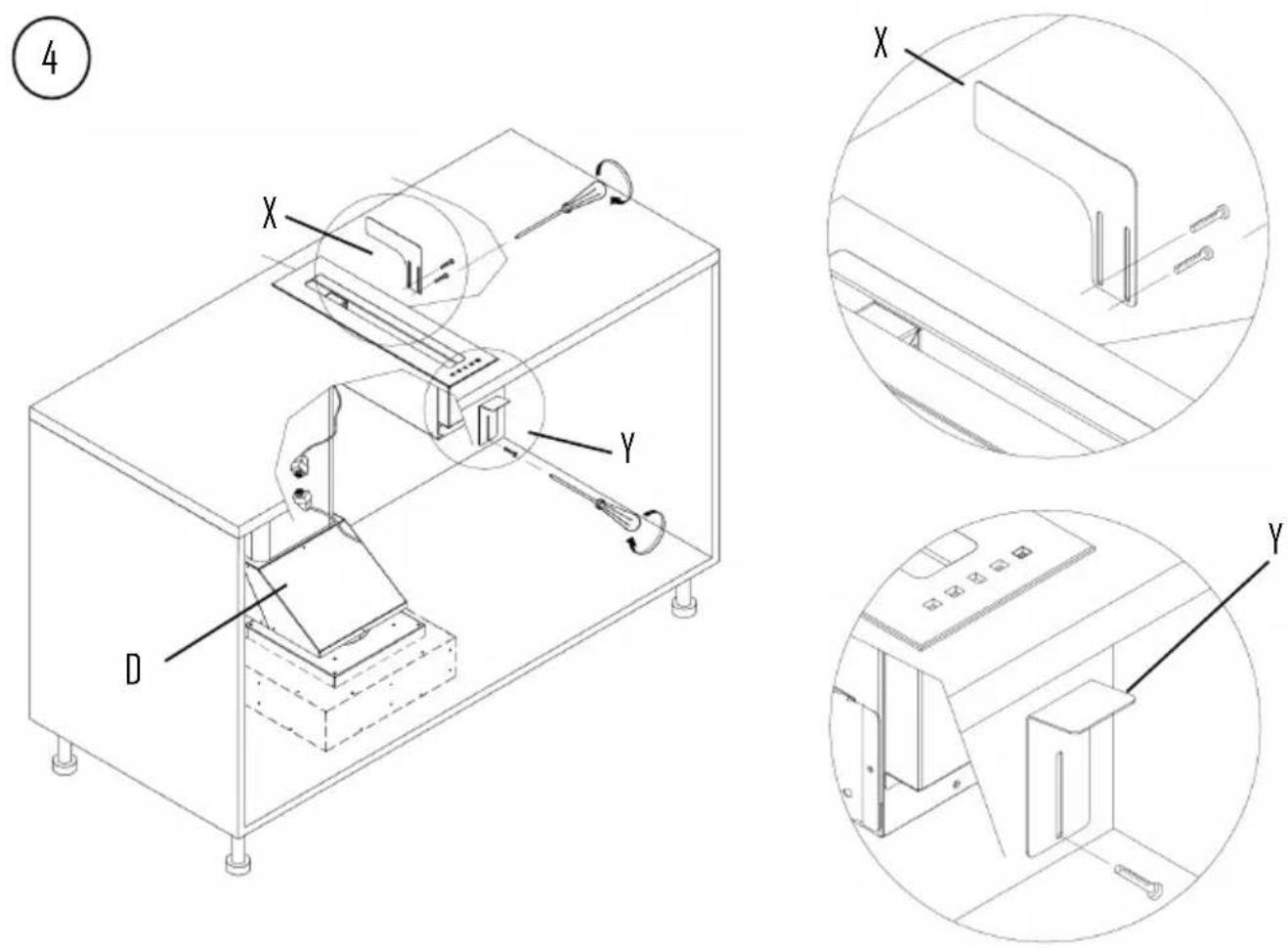 4

X

Y

D

X

Y