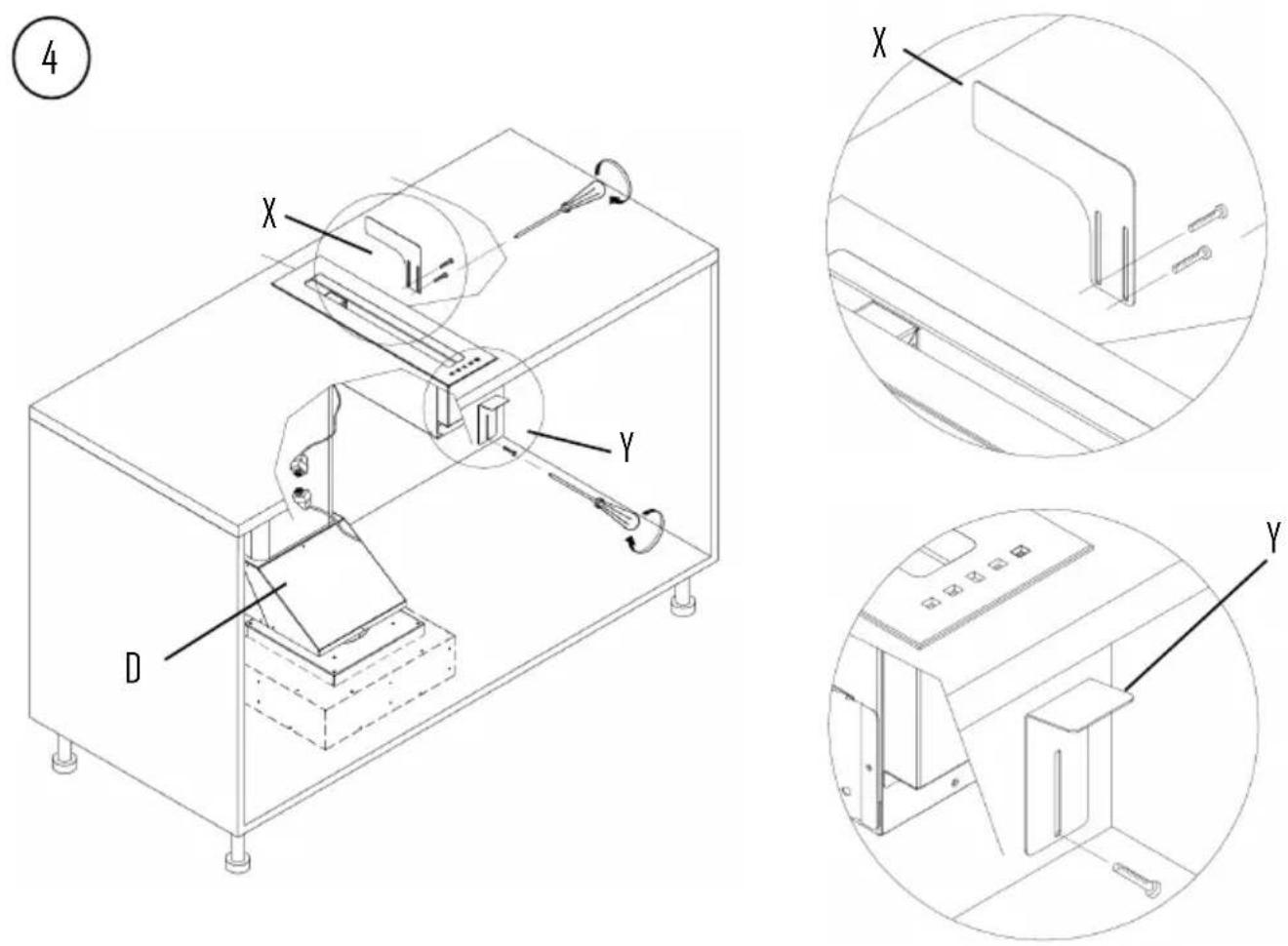 4

X

Y

D

X

Y