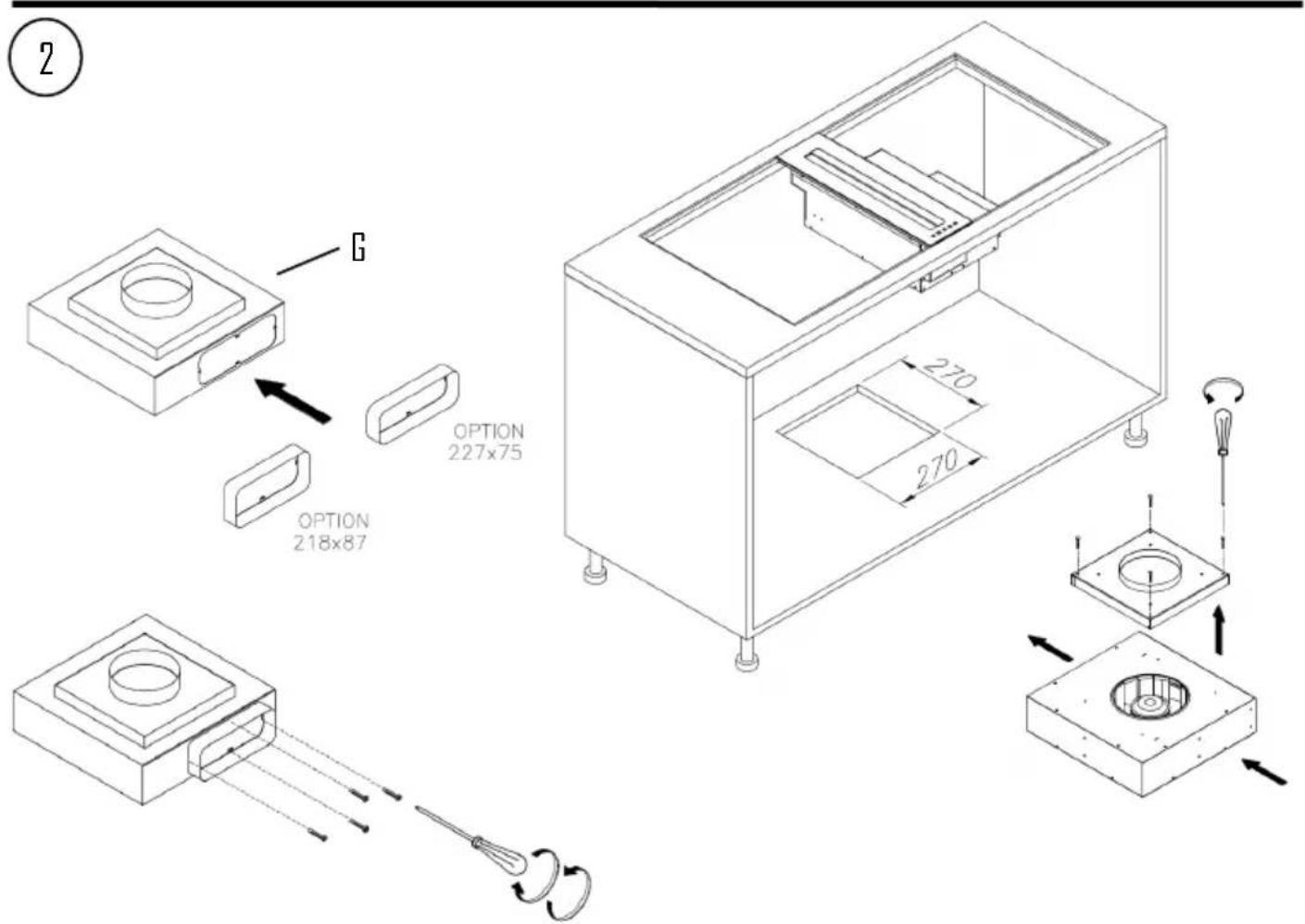 2

G

OPTION
227x75

OPTION
218x87

270

270