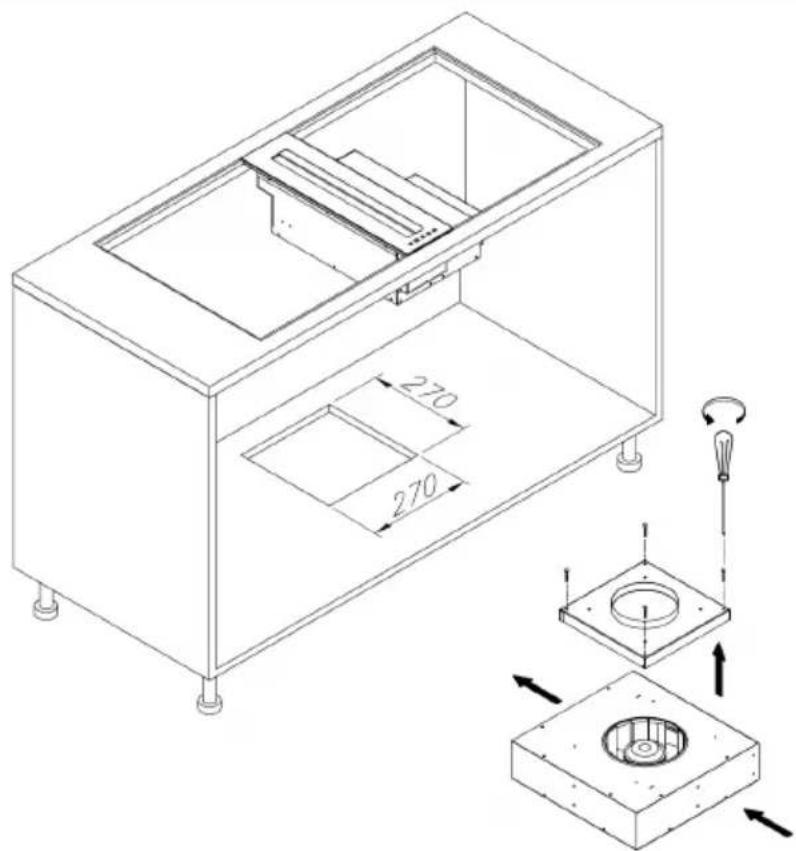 270
270