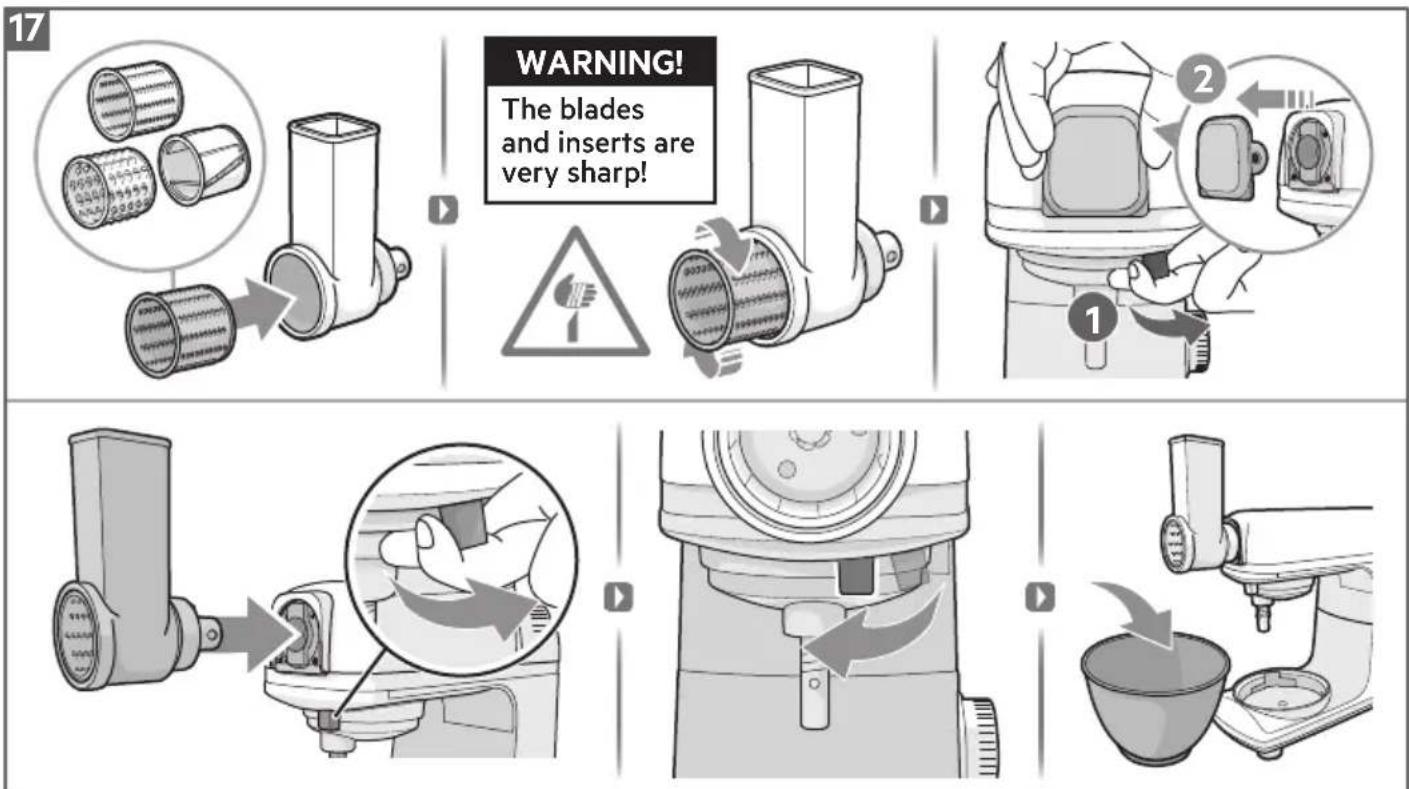 17

WARNING!
The blades and inserts are very sharp!

2

1