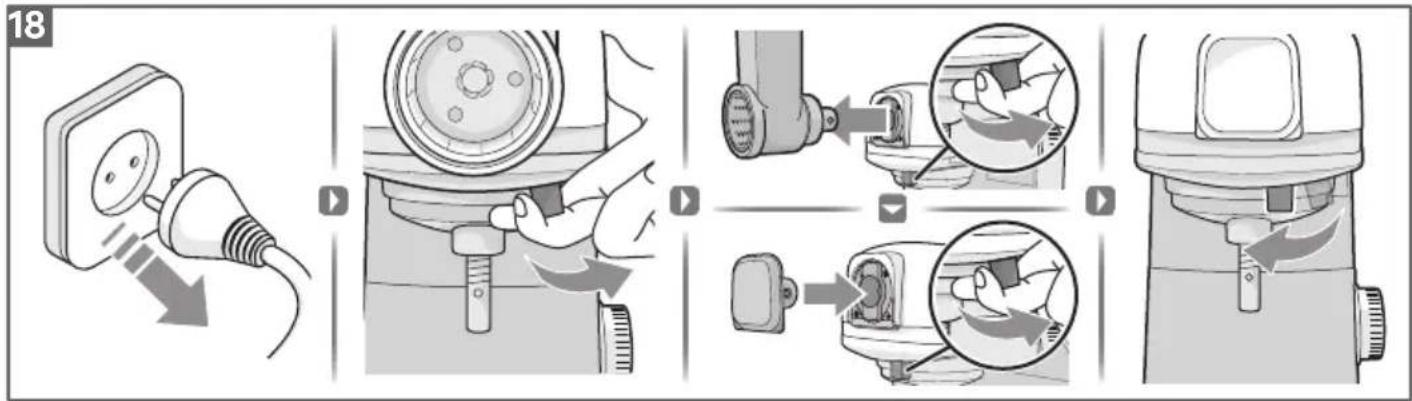 18